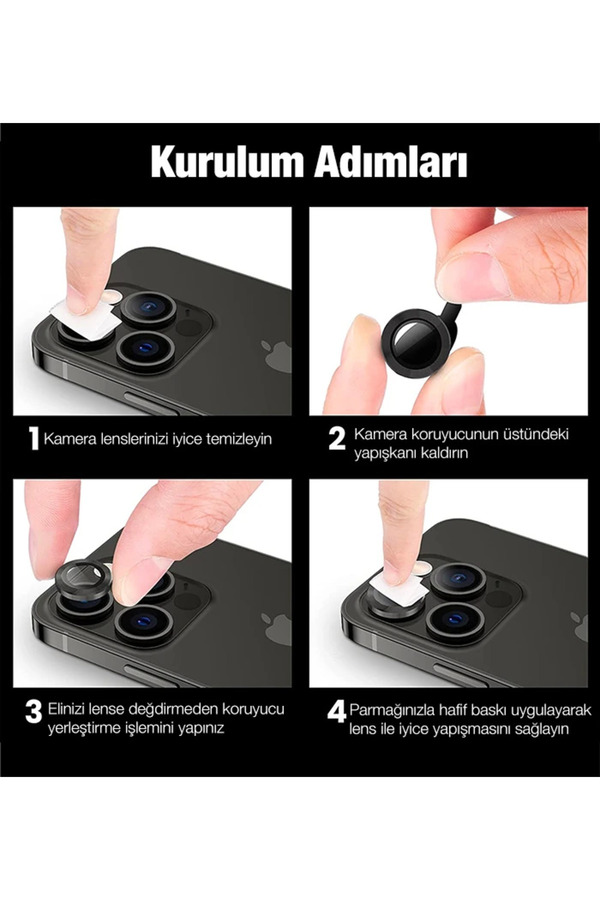 Kurulum Adımları

1 Kamera lenslerinizi iyice temizleyin

2 Kamera koruyucunun üstündeki yapışkanı kaldırın

3 Elinizi lense değdirmeden koruyucu yerleştirme işlemini yapınız

4 Parmağınızla hafif baskı uygulayarak lens ile iyice yapışmasını sağlayın