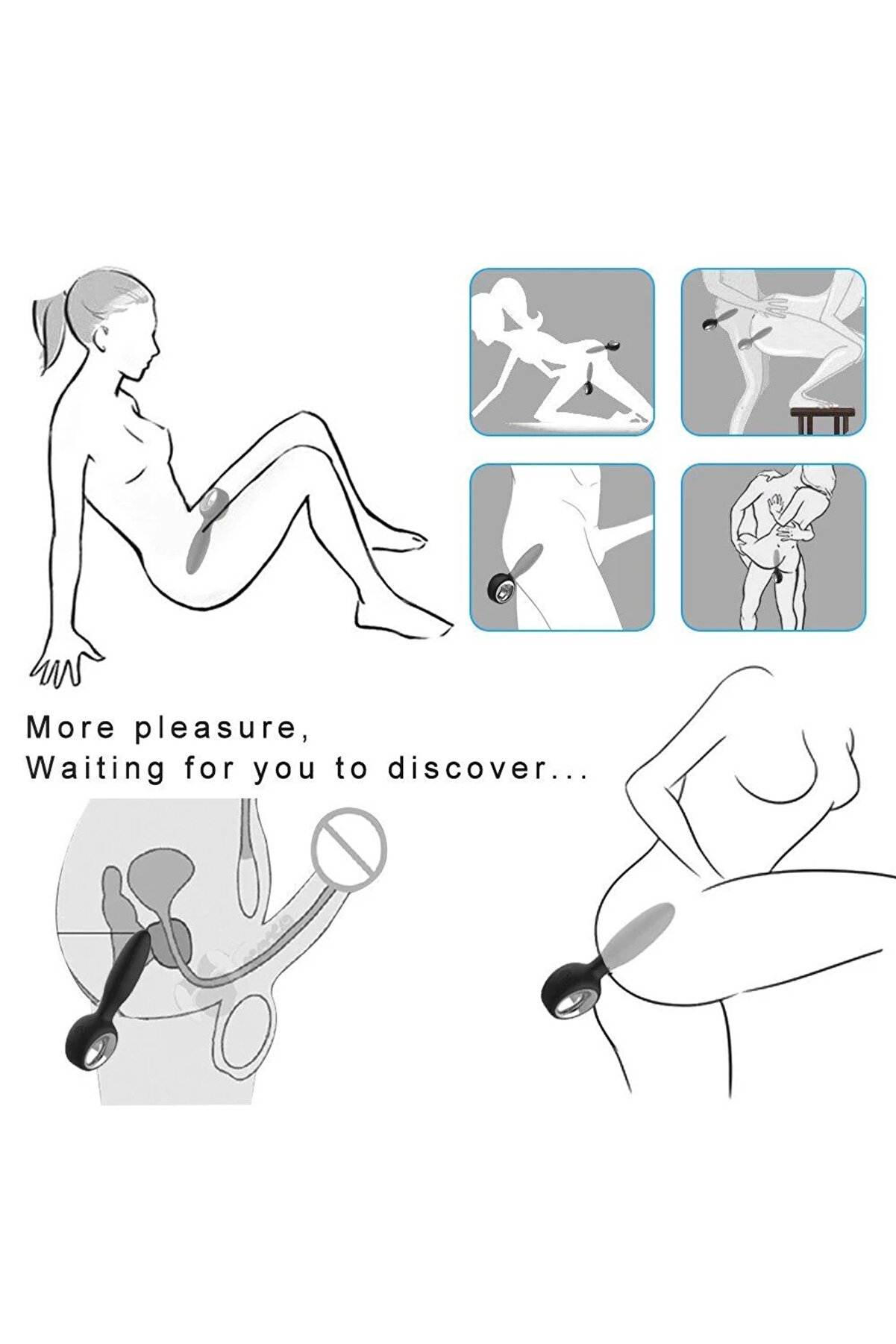 More pleasure,
Waiting for you to discover...