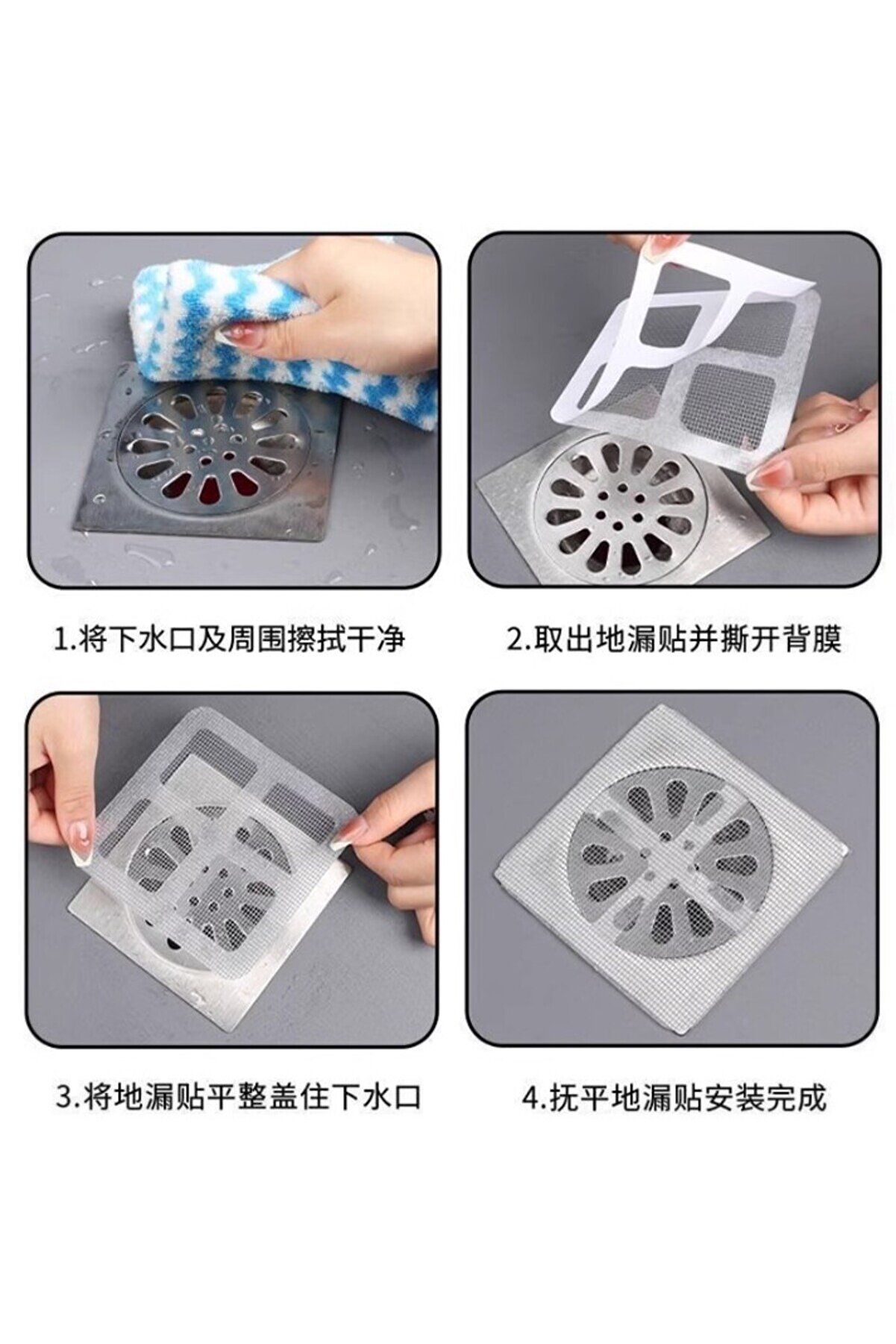 1.将下水口及周围擦拭干净

2.取出地漏贴并撕开背膜

3.将地漏贴平整盖住下水口

4.抚平地漏贴安装完成