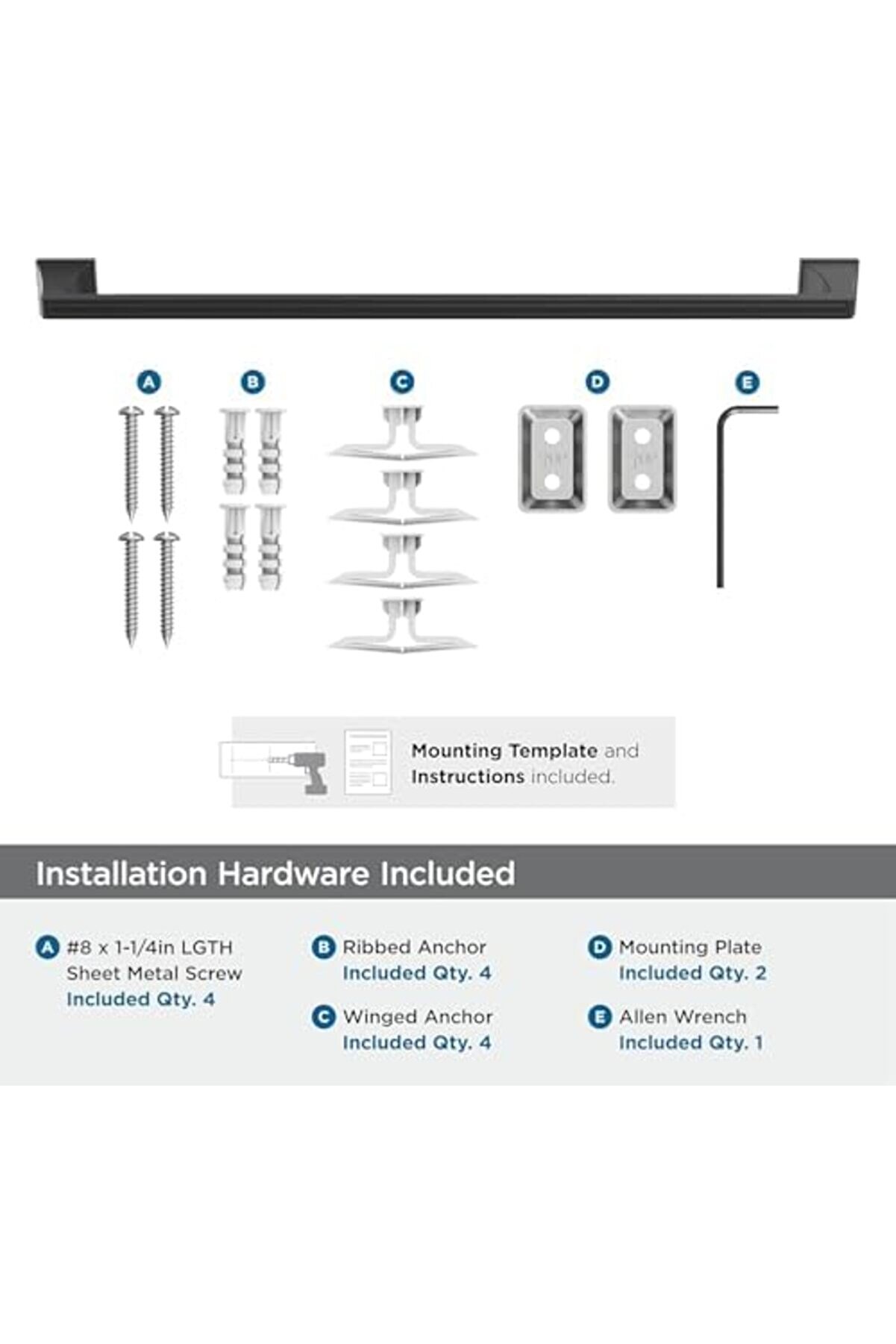 A B C D E

Mounting Template and Instructions included.

Installation Hardware Included

A #8 x 1-1/4in LGTH Sheet Metal Screw Included Qty. 4

B Ribbed Anchor Included Qty. 4

C Winged Anchor Included Qty. 4

D Mounting Plate Included Qty. 2

E Allen Wrench Included Qty. 1