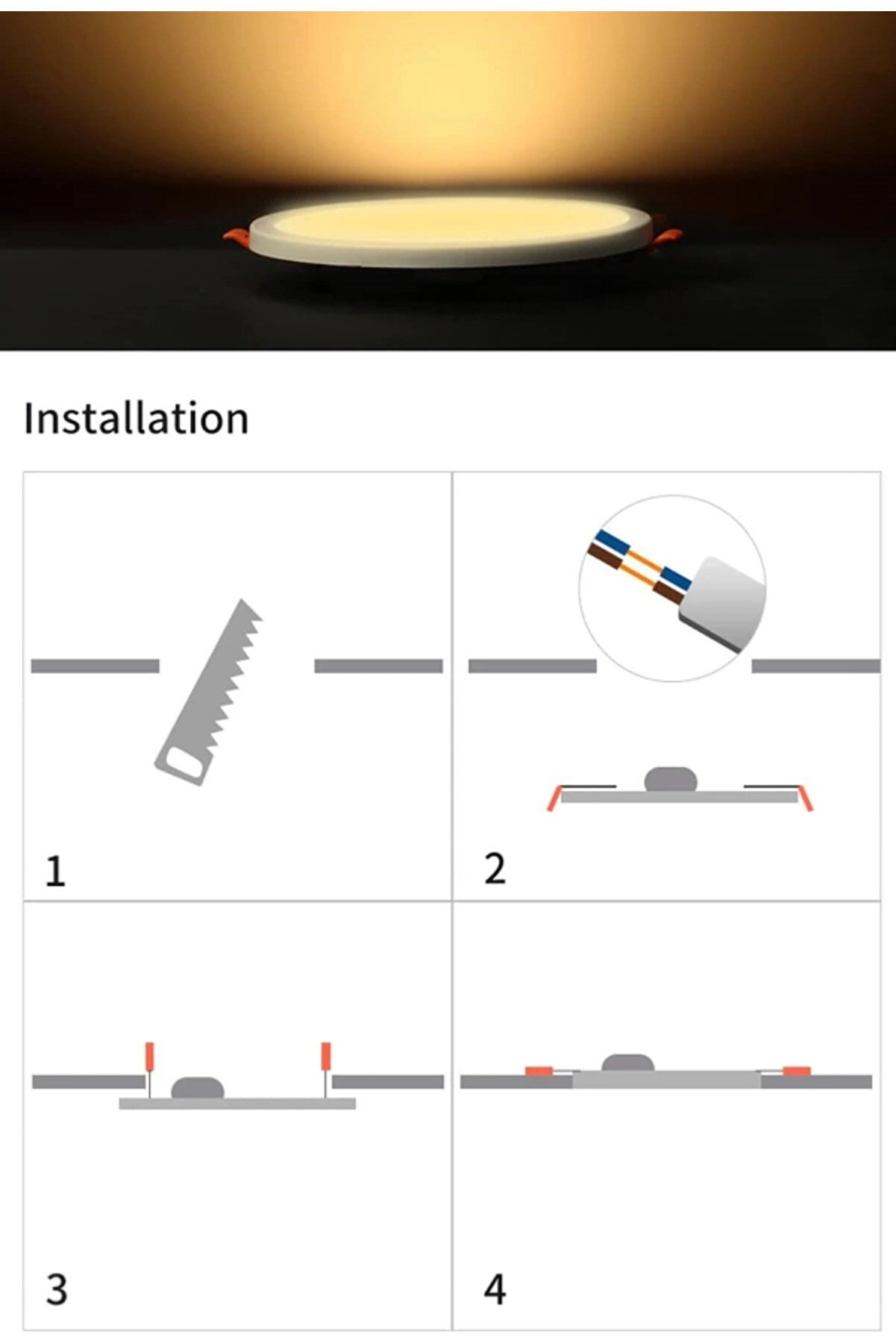 Installation

1

2

3

4