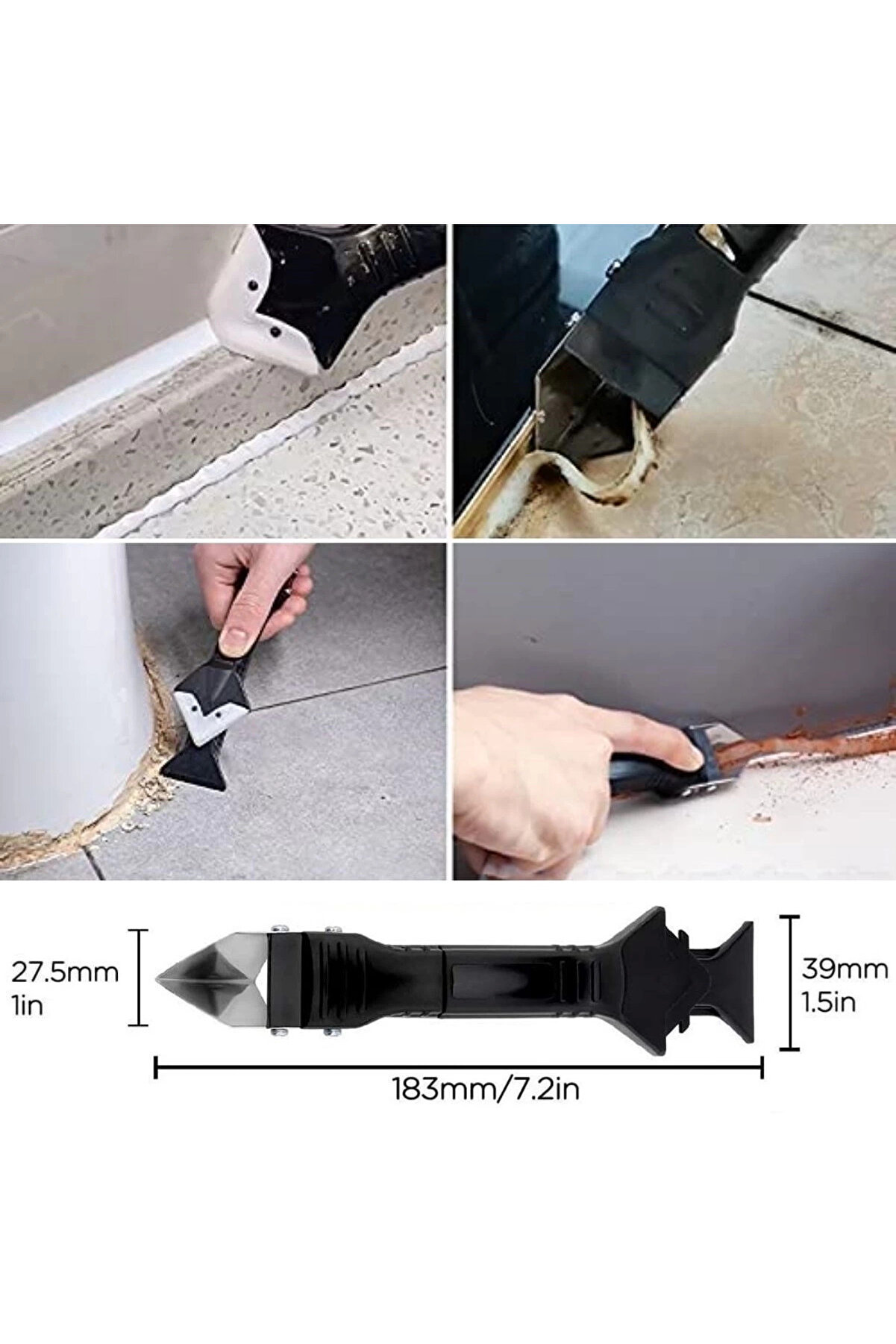 27.5mm
1in

39mm
1.5in

183mm/7.2in