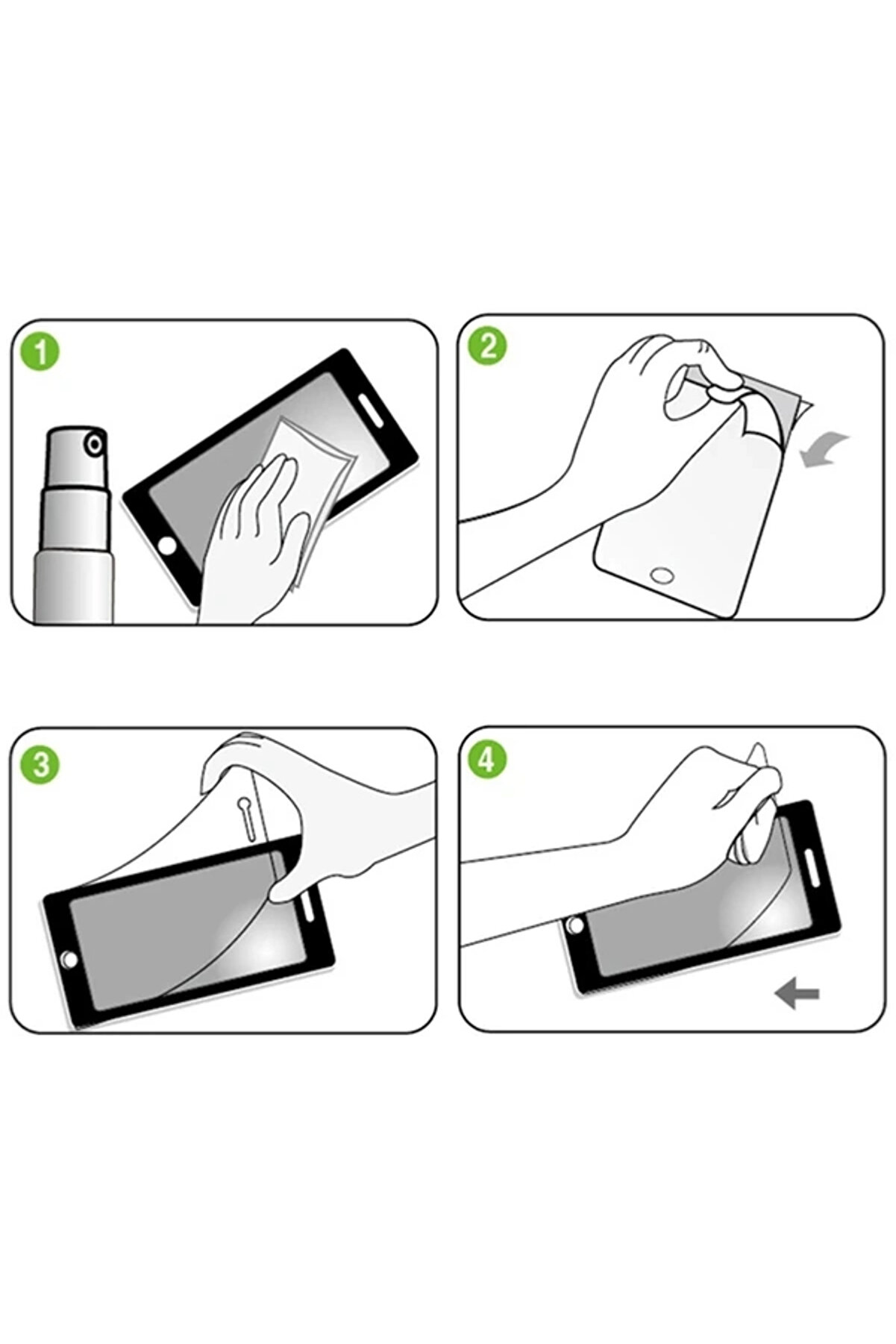 1

2

3

4