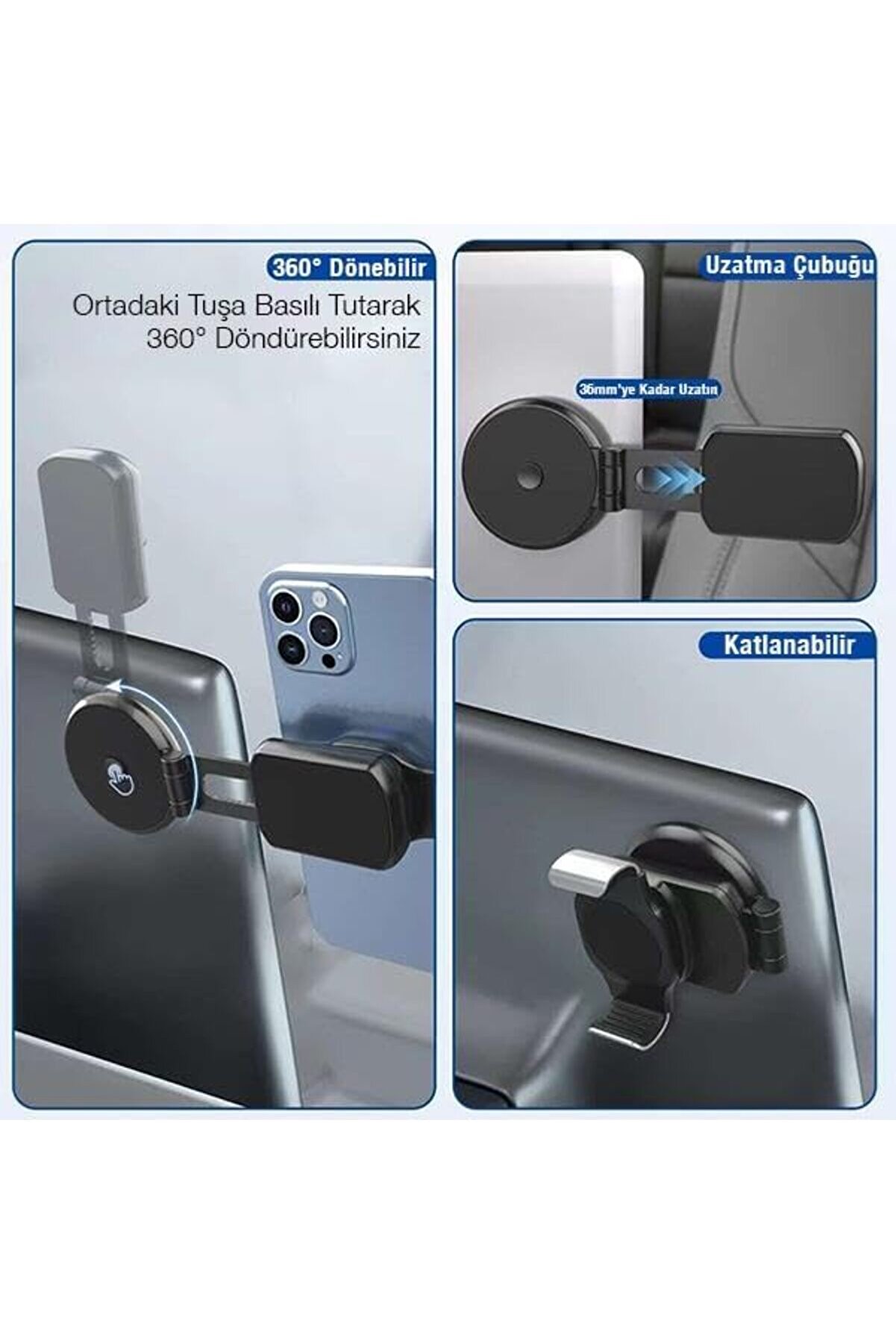 360° Dönebilir

Ortadaki Tuşa Basılı Tutarak 360° Döndürebilirsiniz

Uzatma Çubuğu

36mm'ye Kadar Uzatın

Katlanabilir