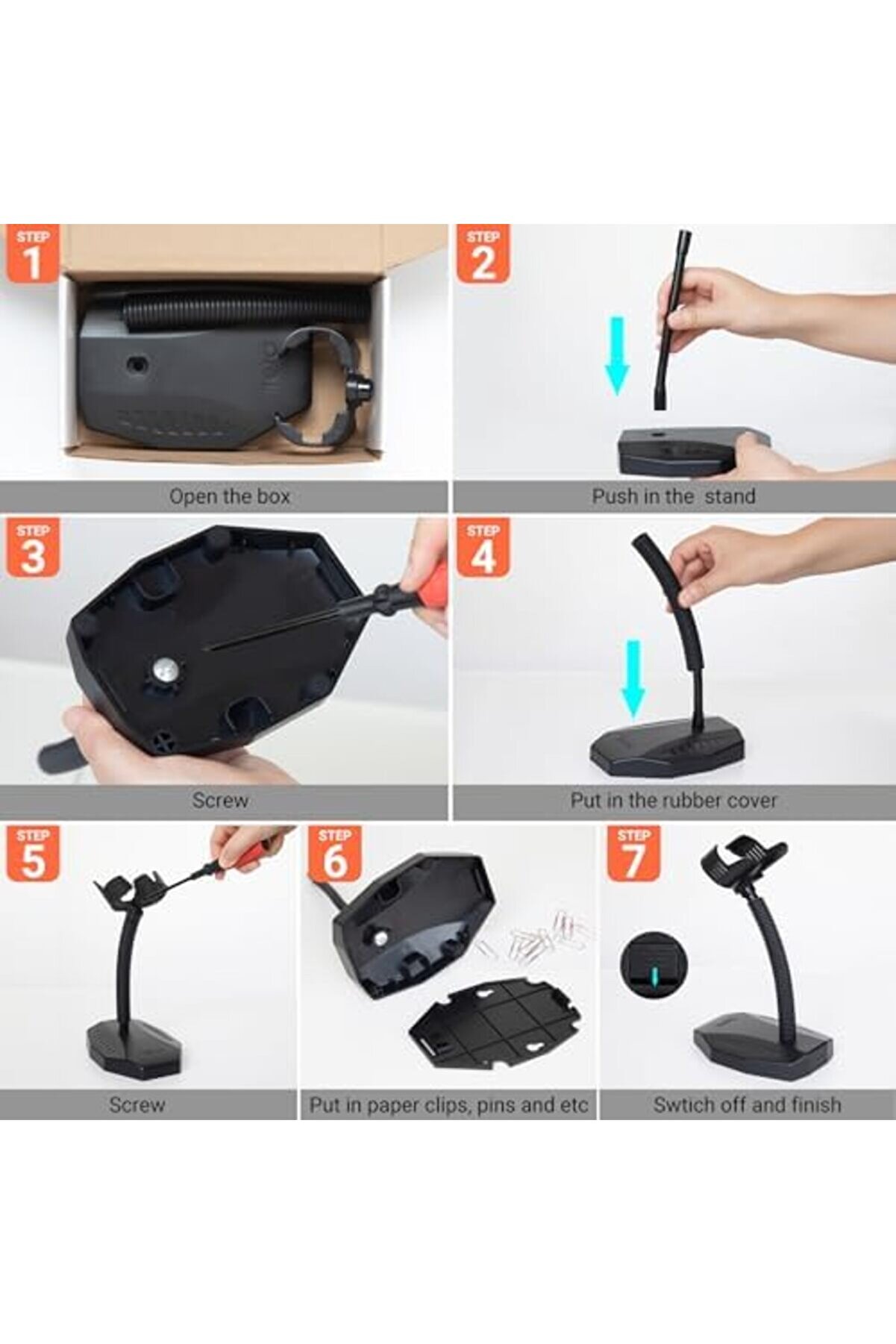 STEP 1

Open the box

STEP 2

Push in the stand

STEP 3

Screw

STEP 4

Put in the rubber cover

STEP 5

Screw

STEP 6

Put in paper clips, pins and etc

STEP 7

Swtich off and finish