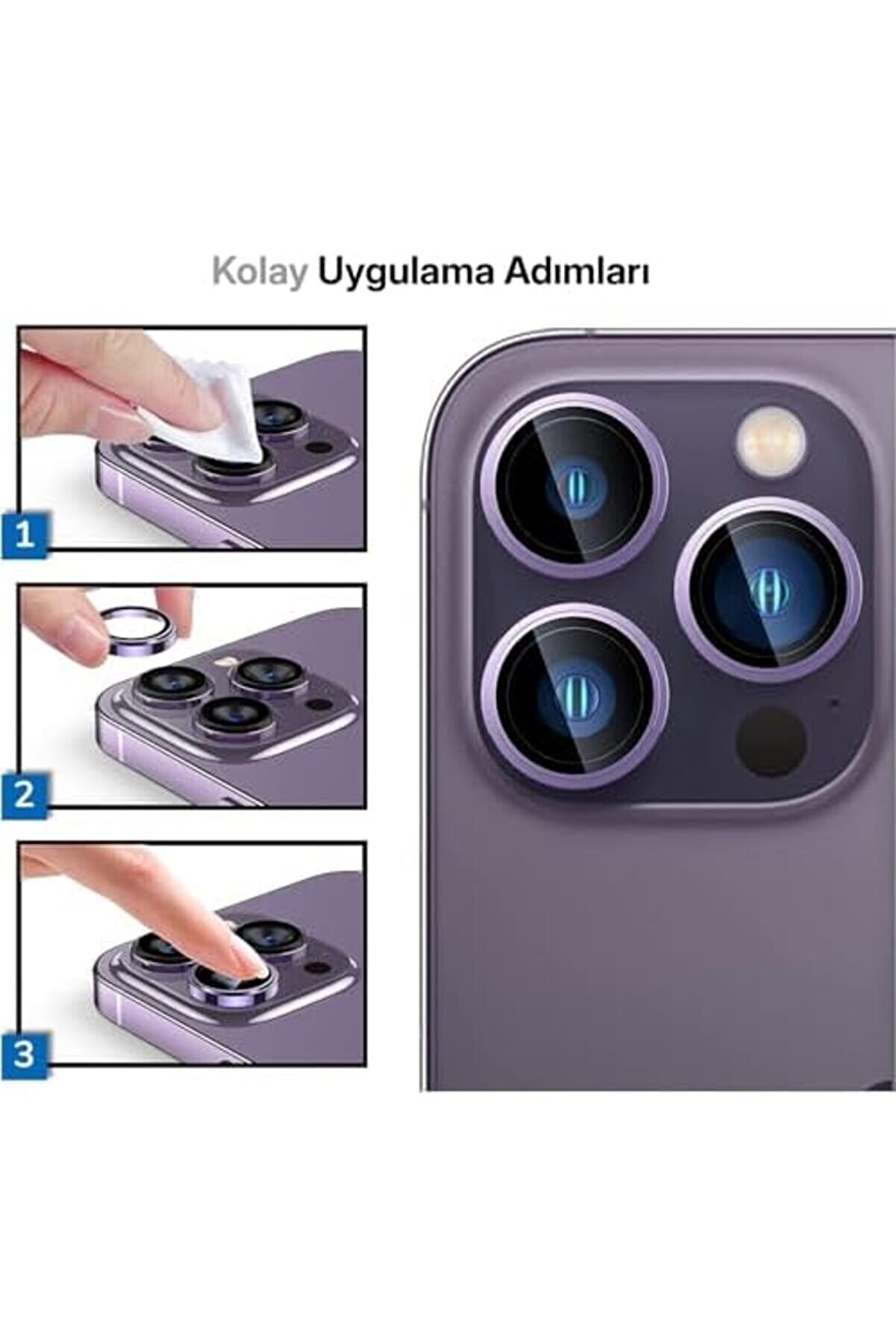 Kolay Uygulama Adımları

1

2

3