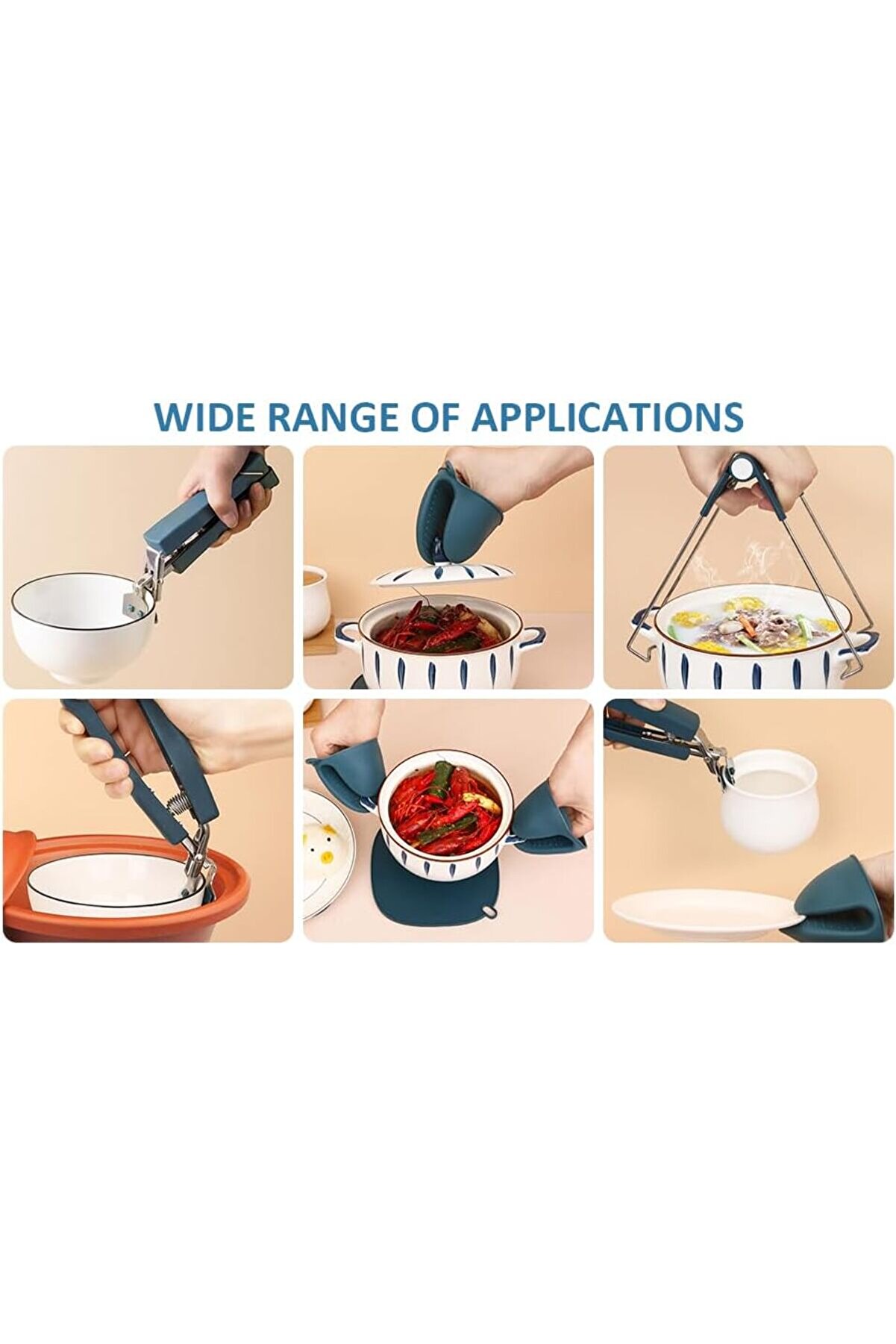 WIDE RANGE OF APPLICATIONS