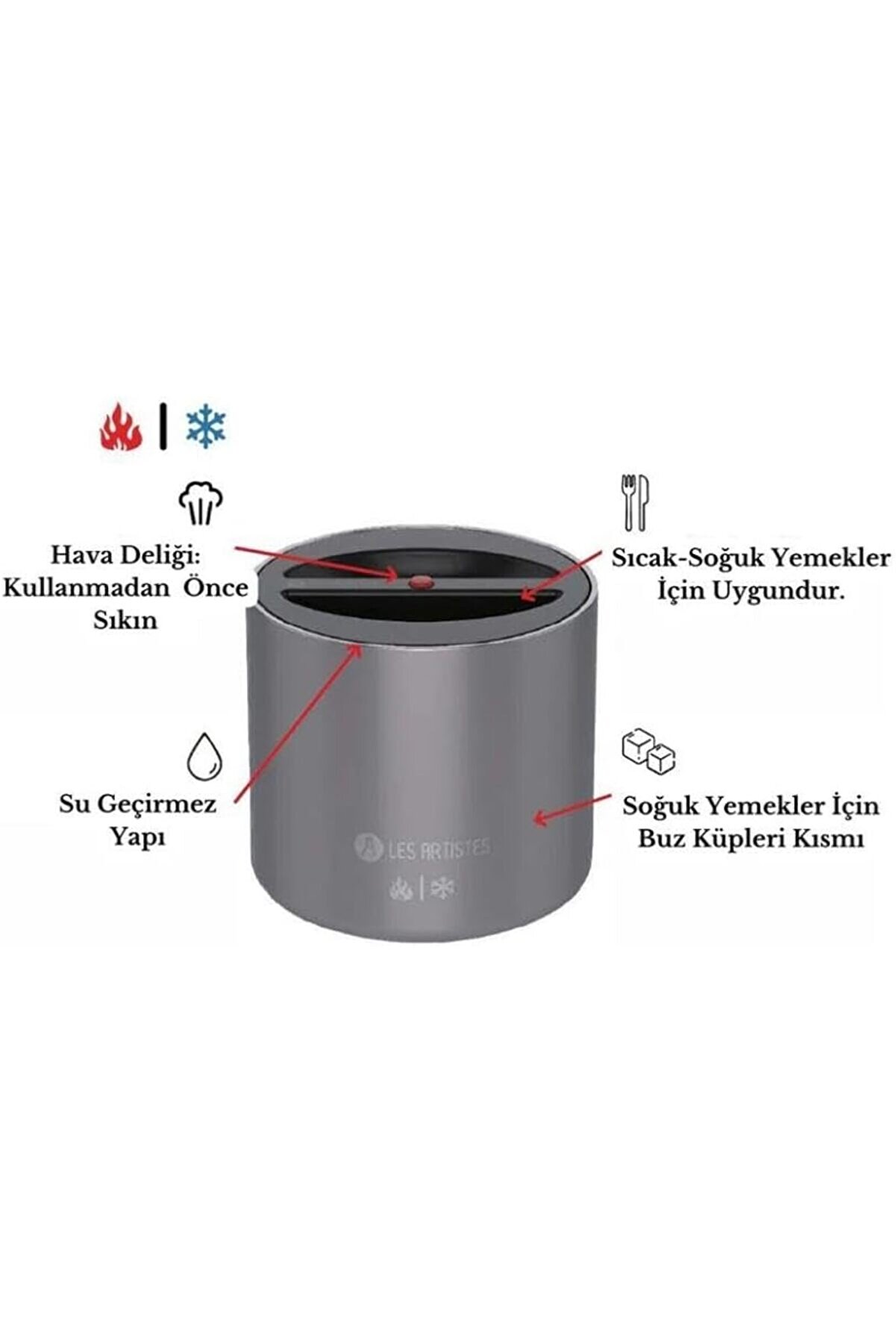 Hava Deliği: Kullanmadan Önce Sıkın

Sıcak-Soğuk Yemekler İçin Uygundur.

Su Geçirmez Yapı

Soğuk Yemekler İçin Buz Küpleri Kısmı

LES ARTISTES