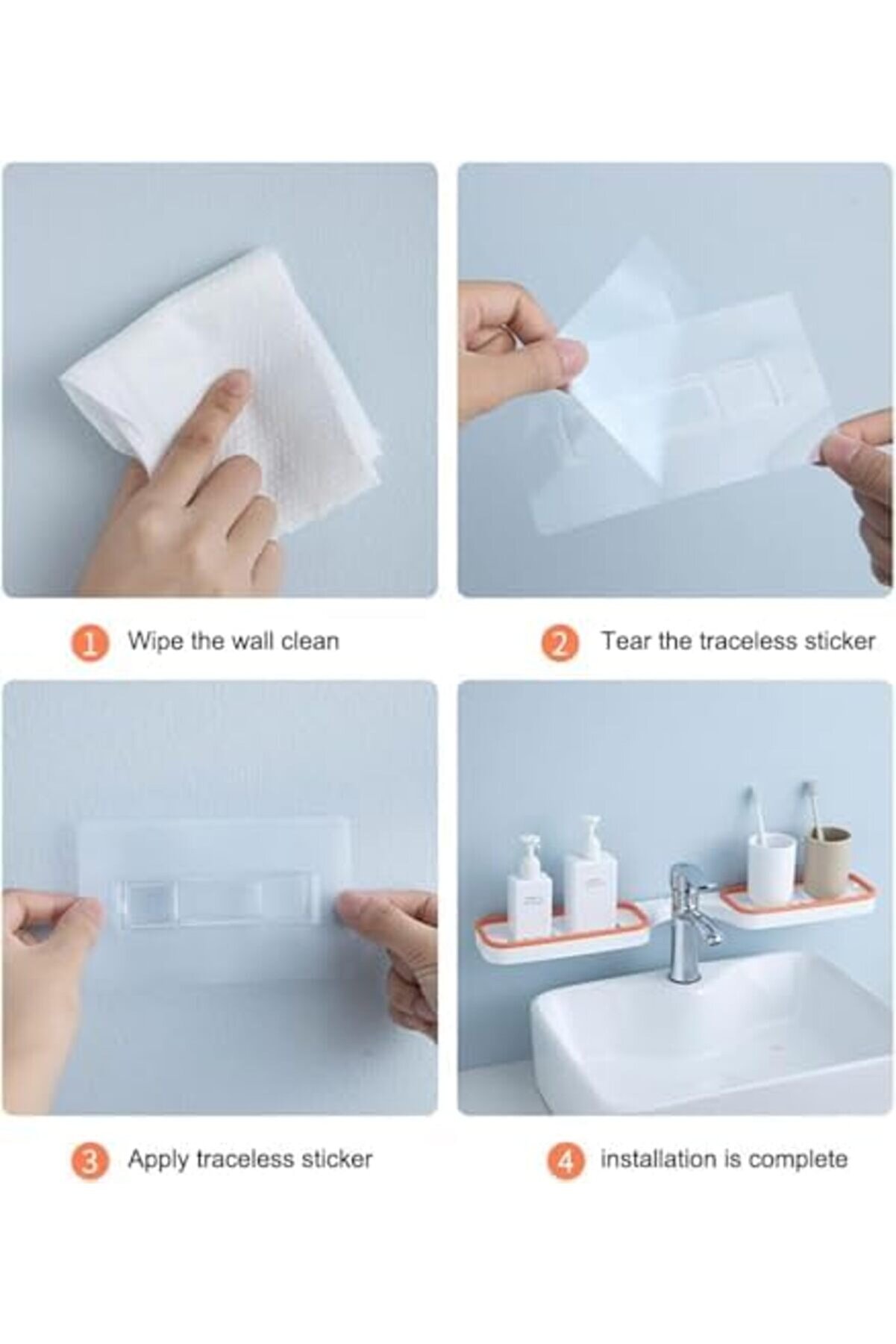 1 Wipe the wall clean

2 Tear the traceless sticker

3 Apply traceless sticker

4 installation is complete