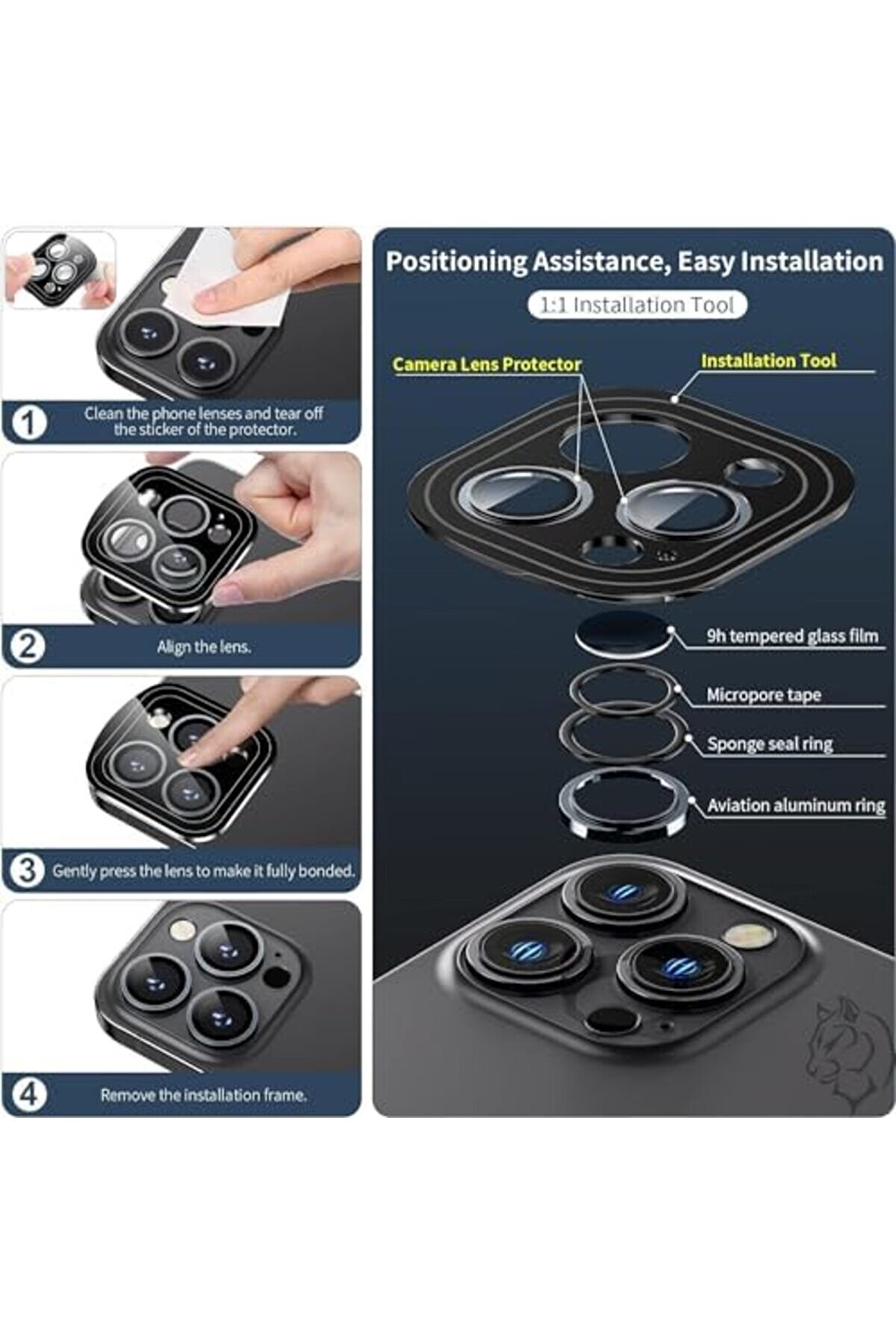 1 Clean the phone lenses and tear off the sticker of the protector.

2 Align the lens.

3 Gently press the lens to make it fully bonded.

4 Remove the installation frame.

Positioning Assistance, Easy Installation

1:1 Installation Tool

Camera Lens Protector

Installation Tool

9h tempered glass film

Micropore tape

Sponge seal ring

Aviation aluminum ring