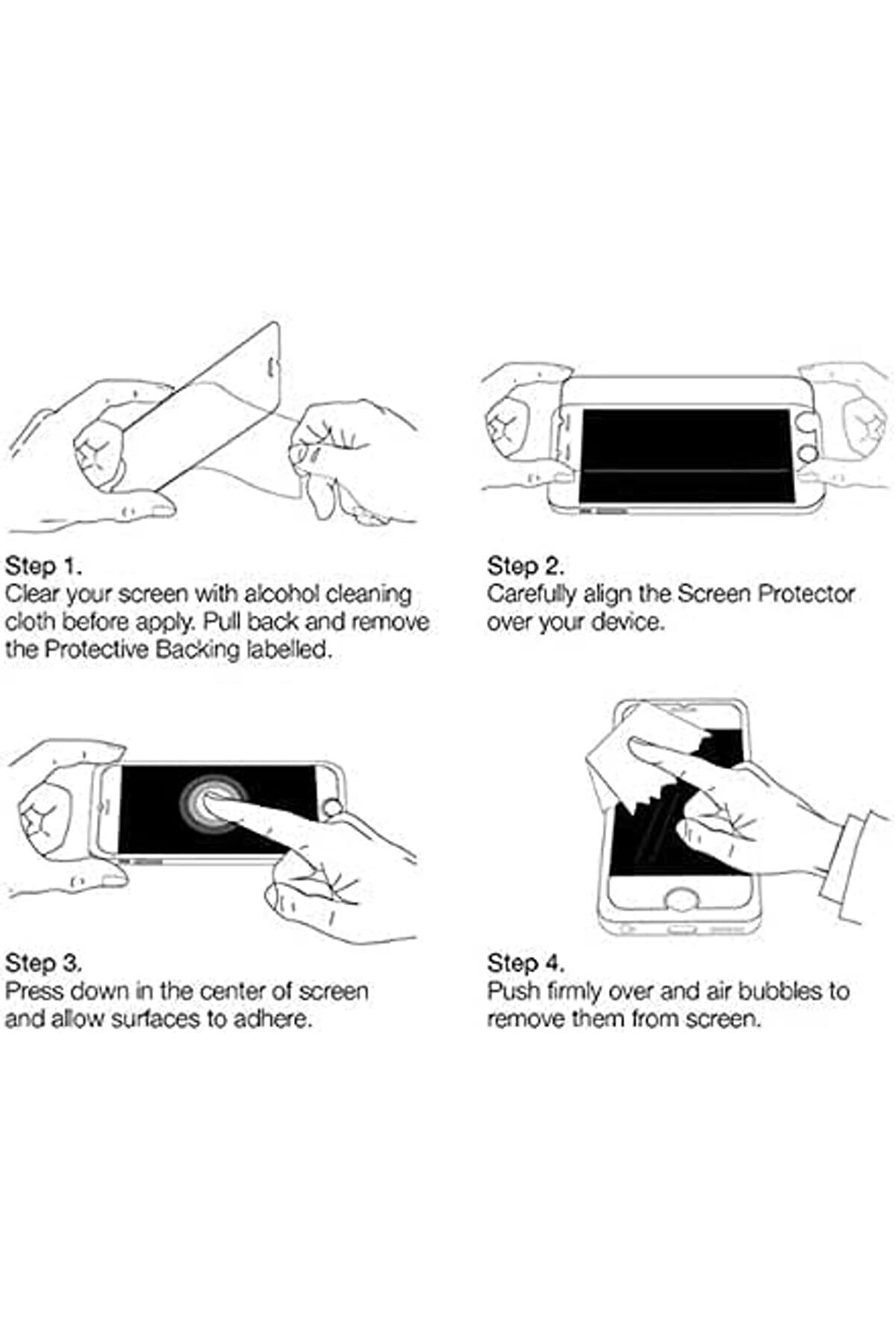 Step 1.
Clear your screen with alcohol cleaning cloth before apply. Pull back and remove the Protective Backing labelled.

Step 2.
Carefully align the Screen Protector over your device.

Step 3.
Press down in the center of screen and allow surfaces to adhere.

Step 4.
Push firmly over and air bubbles to remove them from screen.