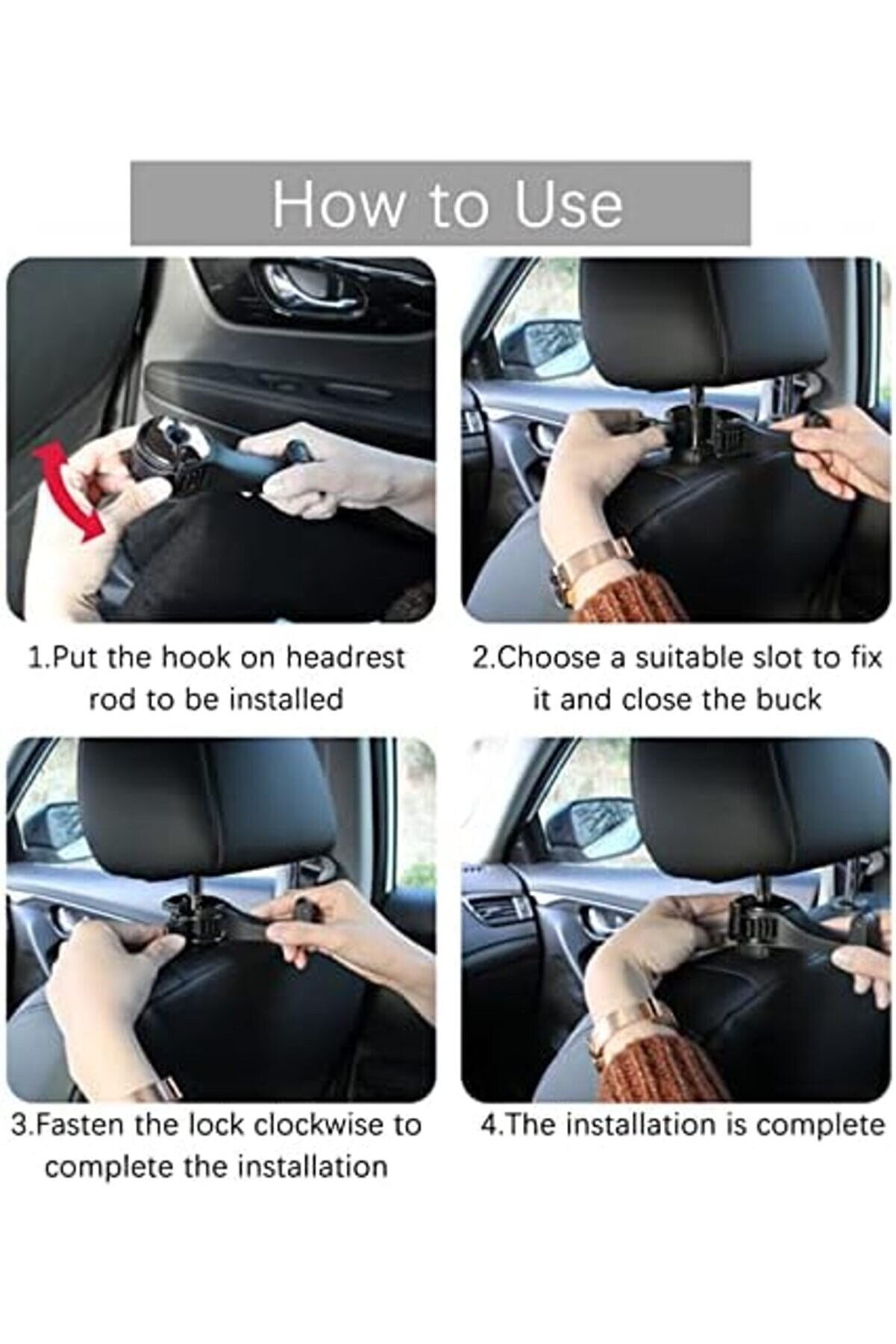 How to Use

1.Put the hook on headrest rod to be installed

2.Choose a suitable slot to fix it and close the buck

3.Fasten the lock clockwise to complete the installation

4.The installation is complete