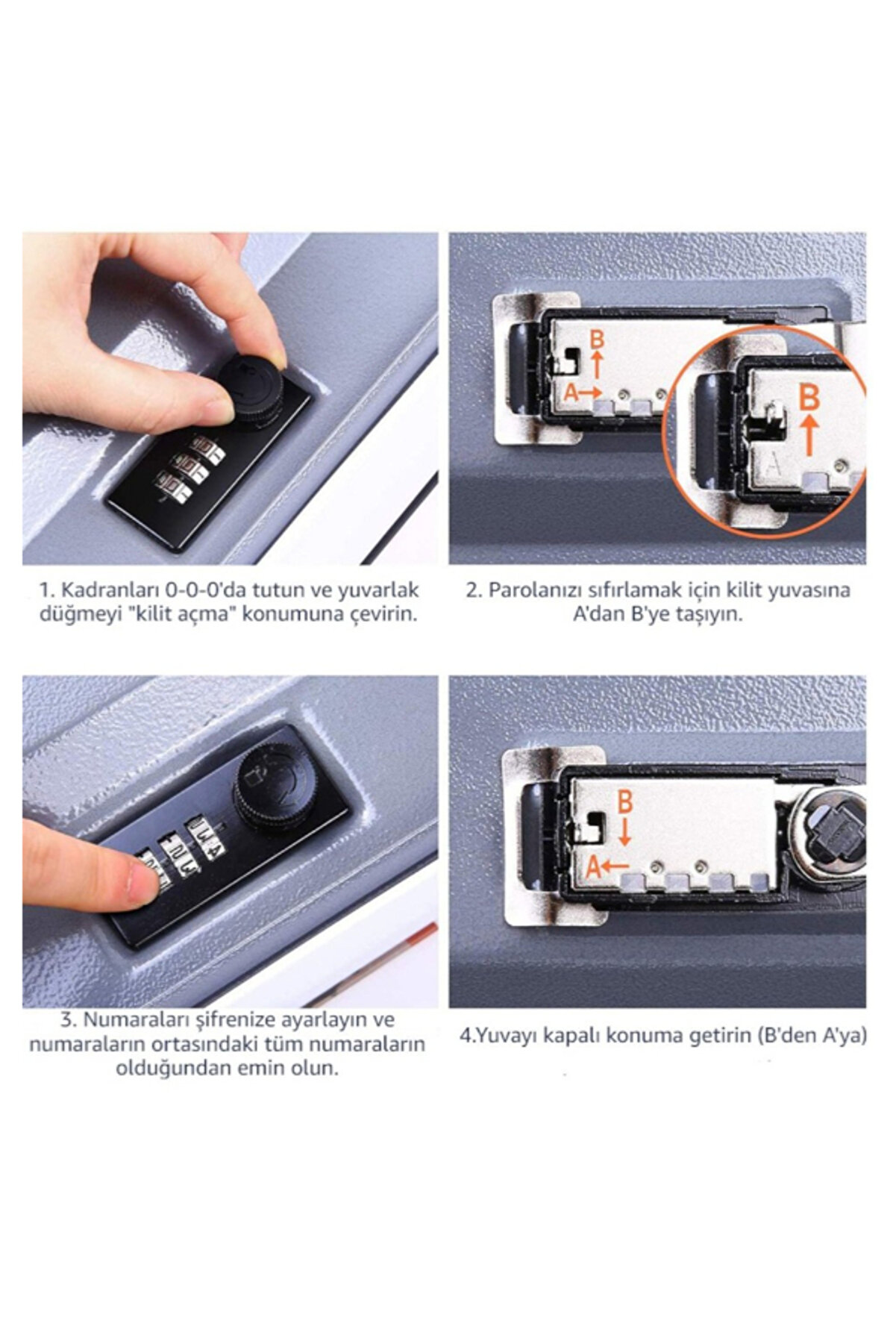 B
A
B
A

1. Kadranları 0-0-0'da tutun ve yuvarlak düğmeyi "kilit açma" konumuna çevirin.

2. Parolanızı sıfırlamak için kilit yuvasına A'dan B'ye taşıyın.

B
A

3. Numaraları şifrenize ayarlayın ve numaraların ortasındaki tüm numaraların olduğundan emin olun.

4.Yuvayı kapalı konuma getirin (B'den A'ya)