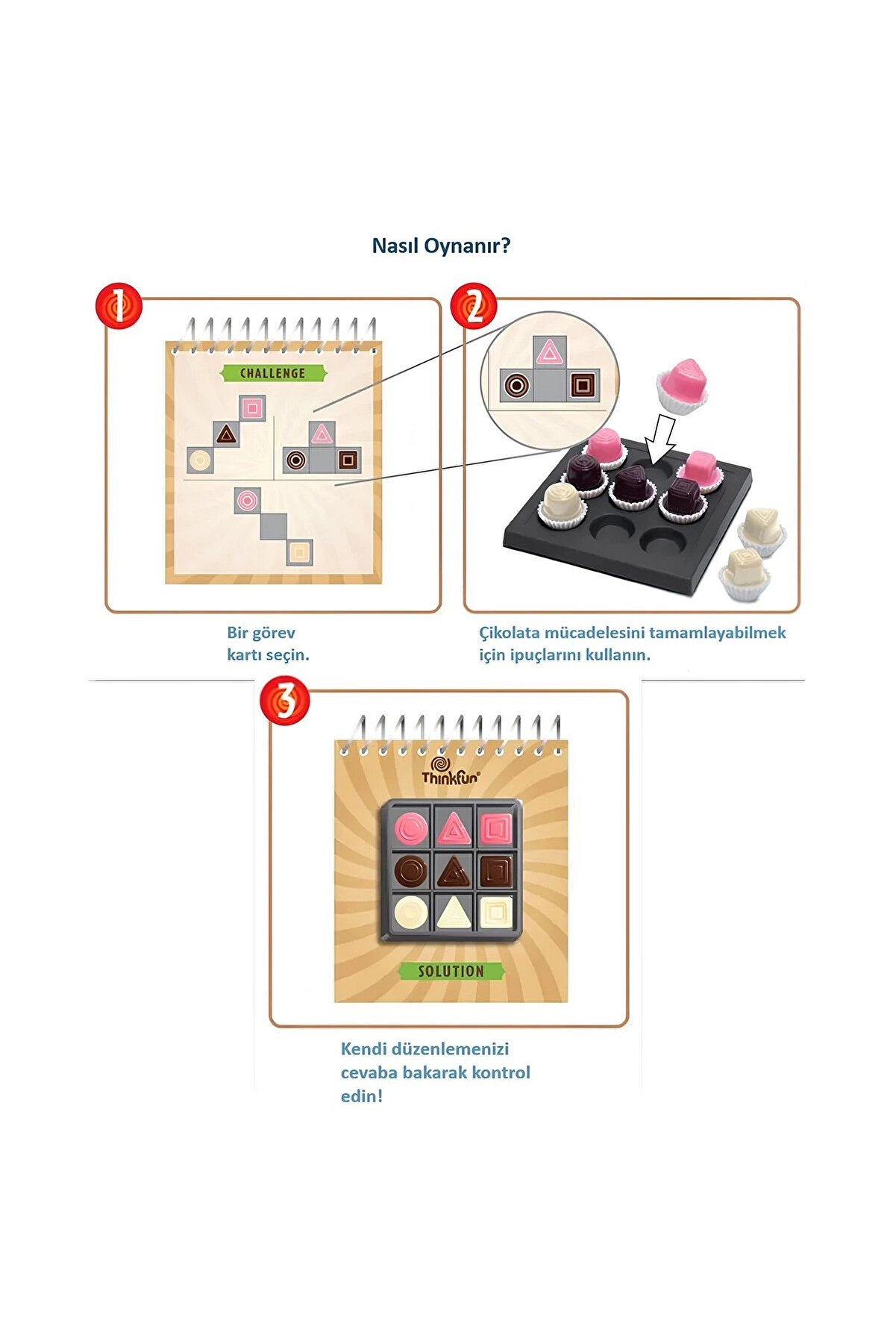 Nasıl Oynanır?

1

CHALLENGE

Bir görev kartı seçin.

2

Çikolata mücadelesini tamamlayabilmek için ipuçlarını kullanın.

3

ThinkFun

SOLUTION

Kendi düzenlemenizi cevaba bakarak kontrol edin!