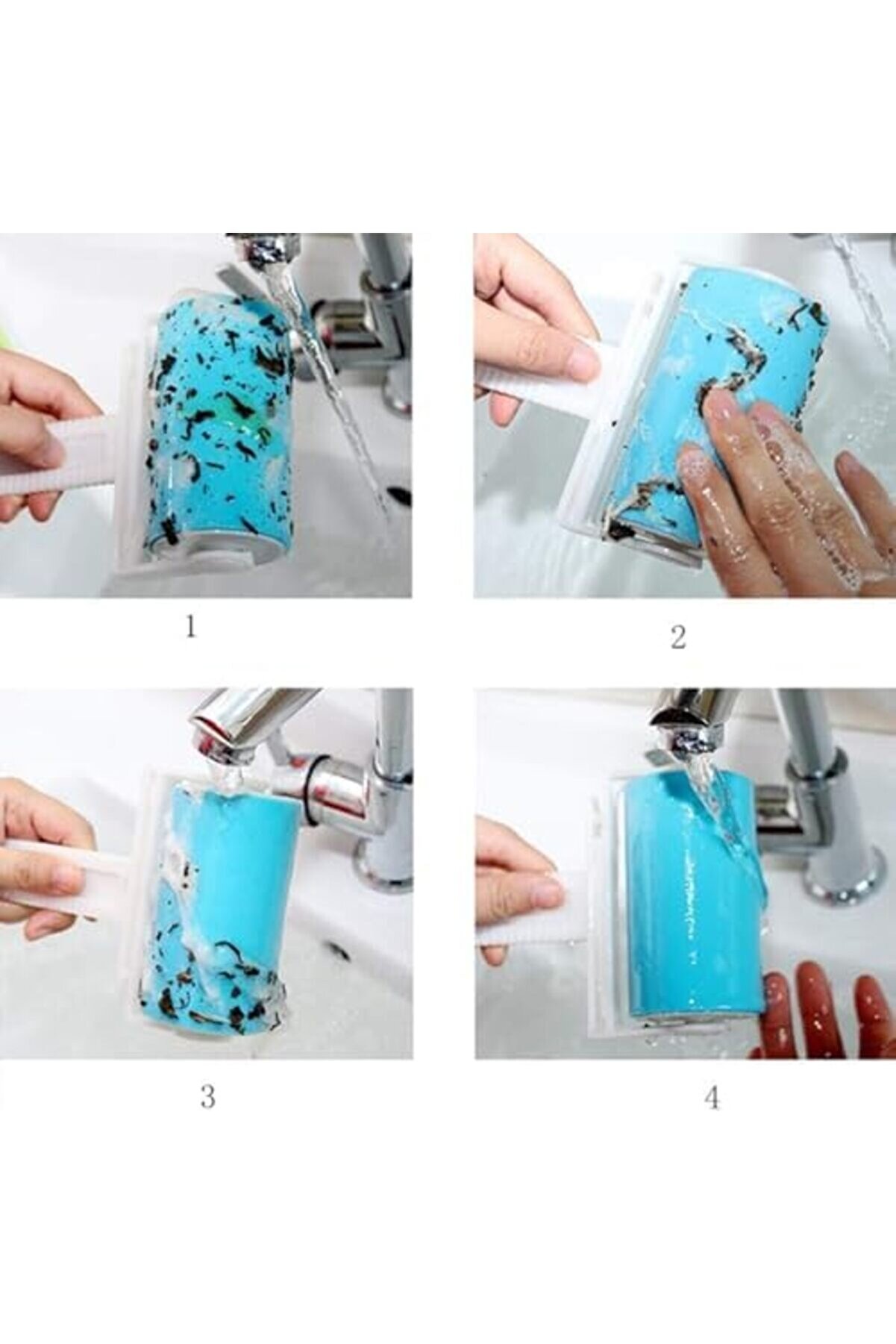 1

2

3

4