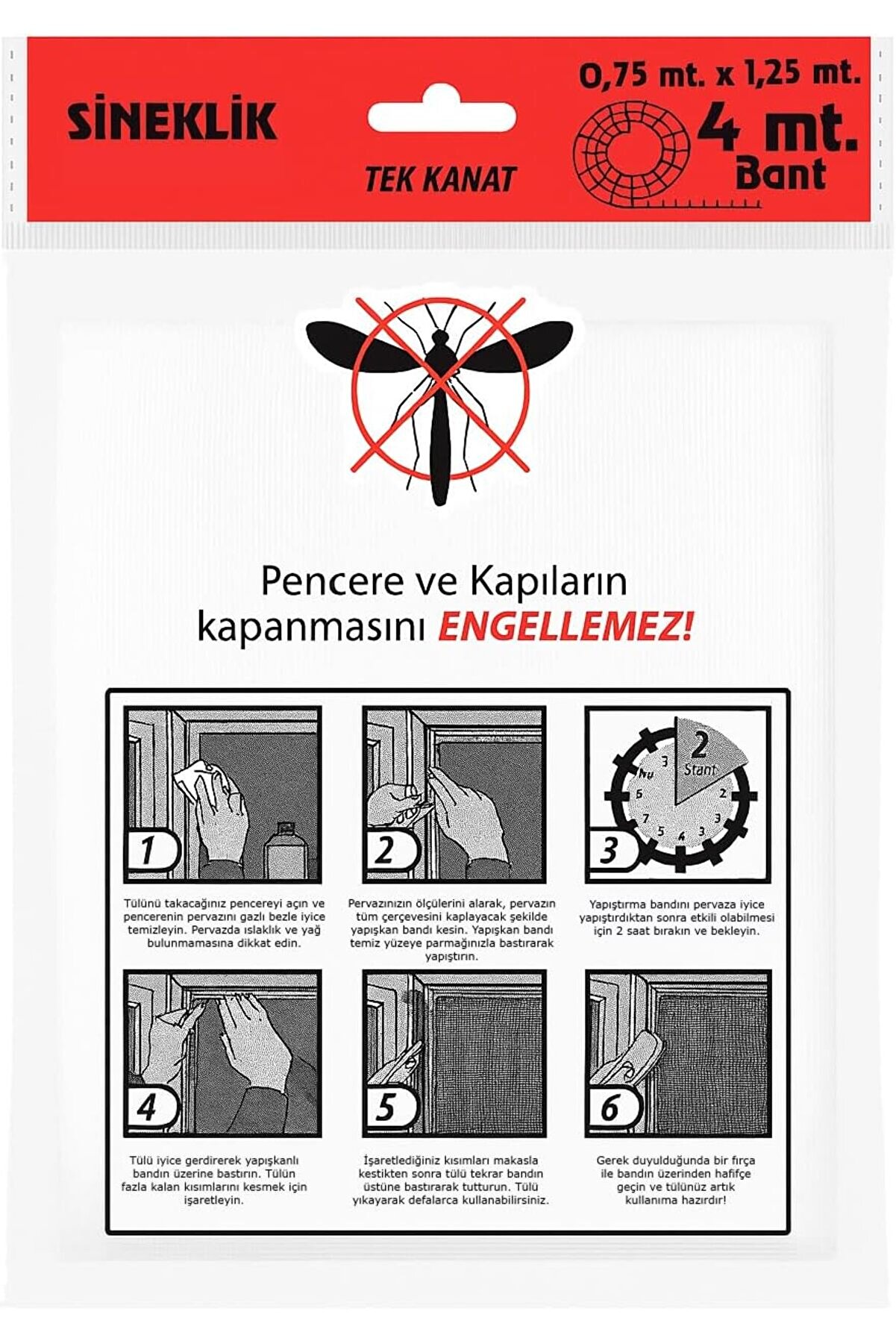 SİNEKLİK

TEK KANAT

0,75 mt. x 1,25 mt.

4 mt.
Bant

Pencere ve Kapıların kapanmasını ENGELLEMEZ!

1

Tülünü takacağınız pencereyi açın ve pencerenin pervazını gazlı bezle iyice temizleyin. Pervazda ıslaklık ve yağ bulunmamasına dikkat edin.

2

Pervazınızın ölçülerini alarak, pervazın tüm çerçevesini kaplayacak şekilde yapışkan bandı kesin. Yapışkan bandı temiz yüzeye parmağınızla bastırarak yapıştırın.

3

2
Stant

Yapıştırma bandını pervaza iyice yapıştırdıktan sonra etkili olabilmesi için 2 saat bırakın ve bekleyin.

4

Tülü iyice gerdirerek yapışkanlı bandın üzerine bastırın. Tülün fazla kalan kısımlarını kesmek için işaretleyin.

5

İşaretlediğiniz kısımları makasla kestikten sonra tülü tekrar bandın üstüne bastırarak tutturun. Tülü yıkayarak defalarca kullanabilirsiniz.

6

Gerek duyulduğunda bir fırça ile bandın üzerinden hafifçe geçin ve tülünüz artık kullanıma hazırdır!