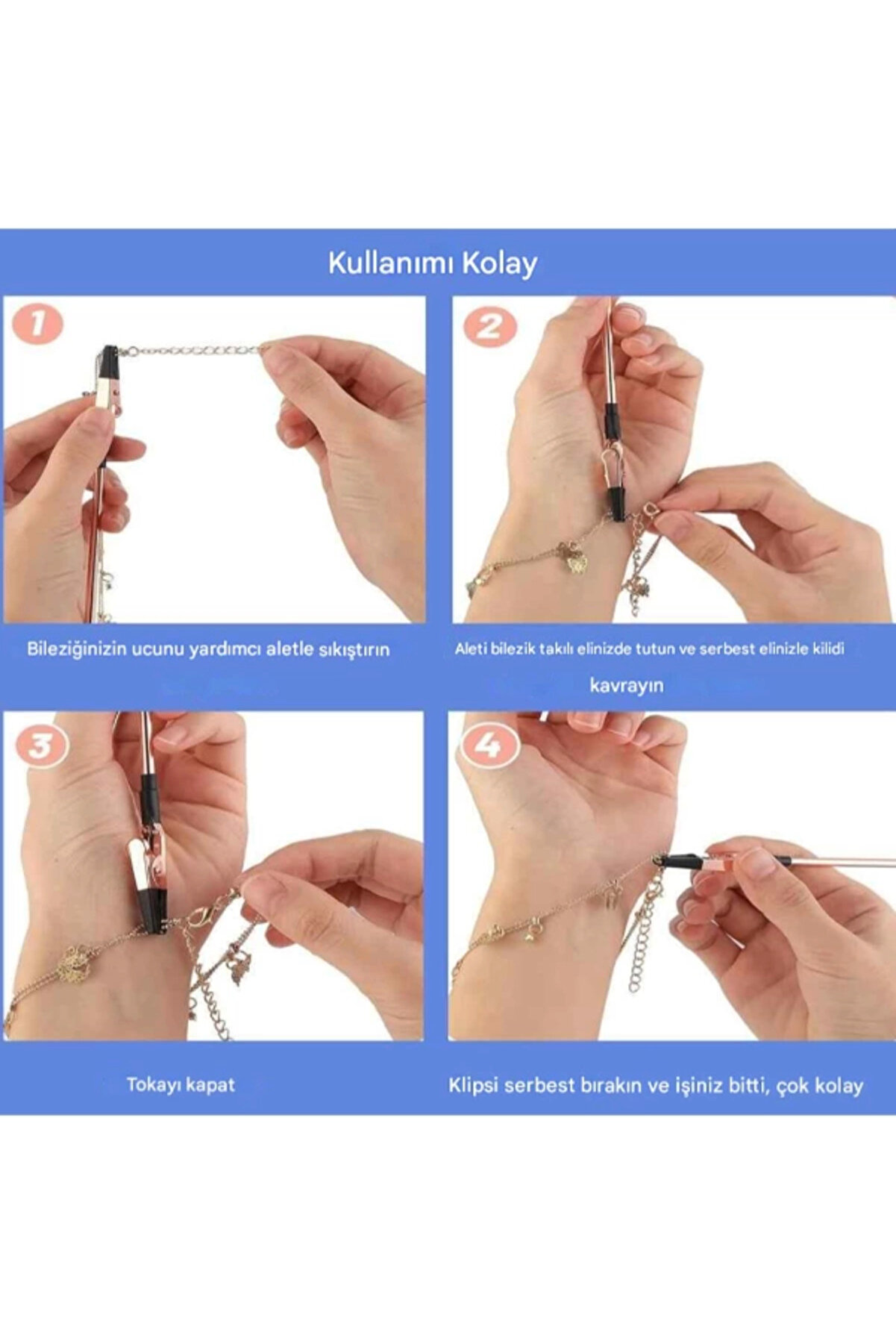 Kullanımı Kolay

1

Bileziğinizin ucunu yardımcı aletle sıkıştırın

2

Aleti bilezik takılı elinizde tutun ve serbest elinizle kilidi kavrayın

3

Tokayı kapat

4

Klipsi serbest bırakın ve işiniz bitti, çok kolay