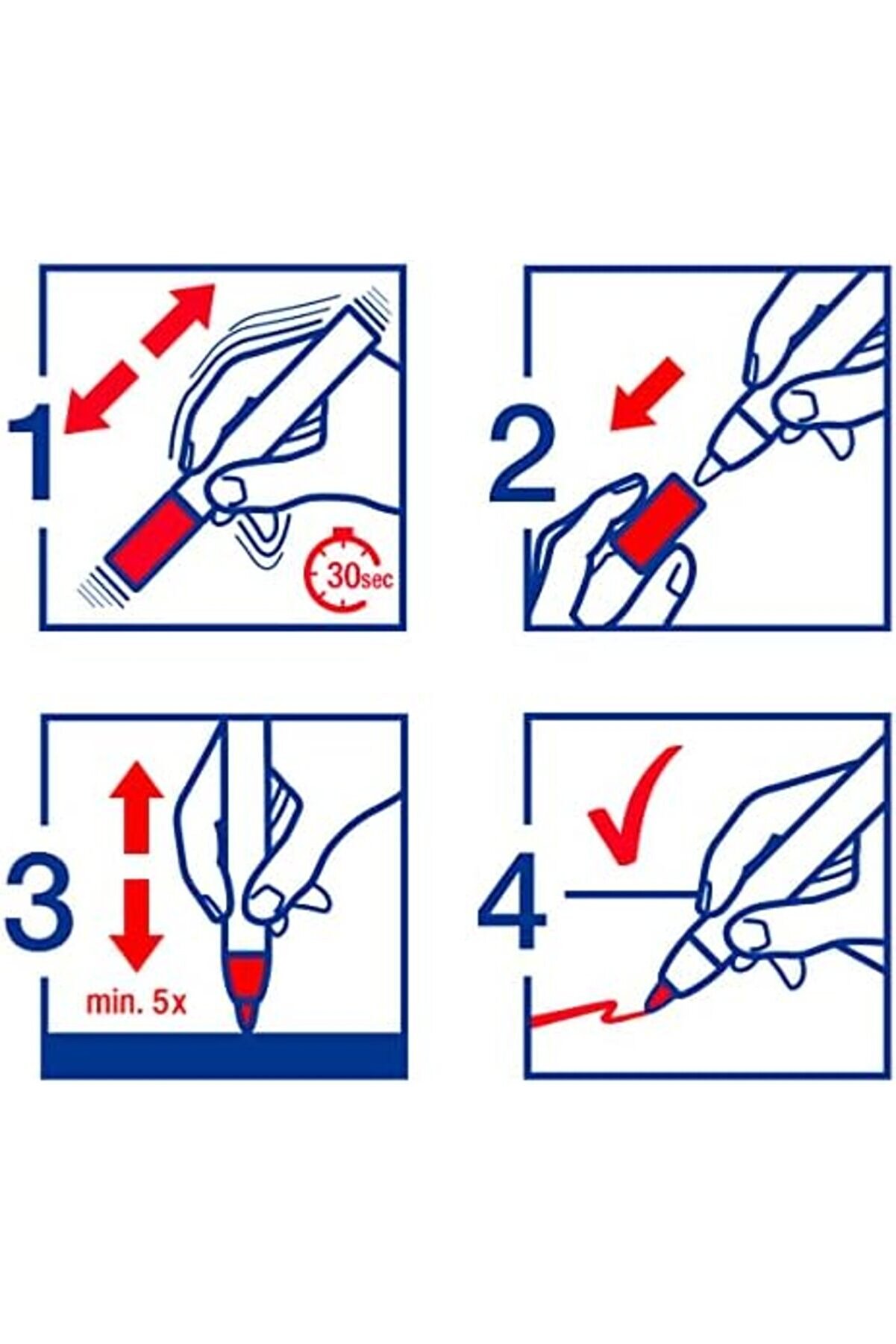 1

30sec

2

3

min. 5x

4