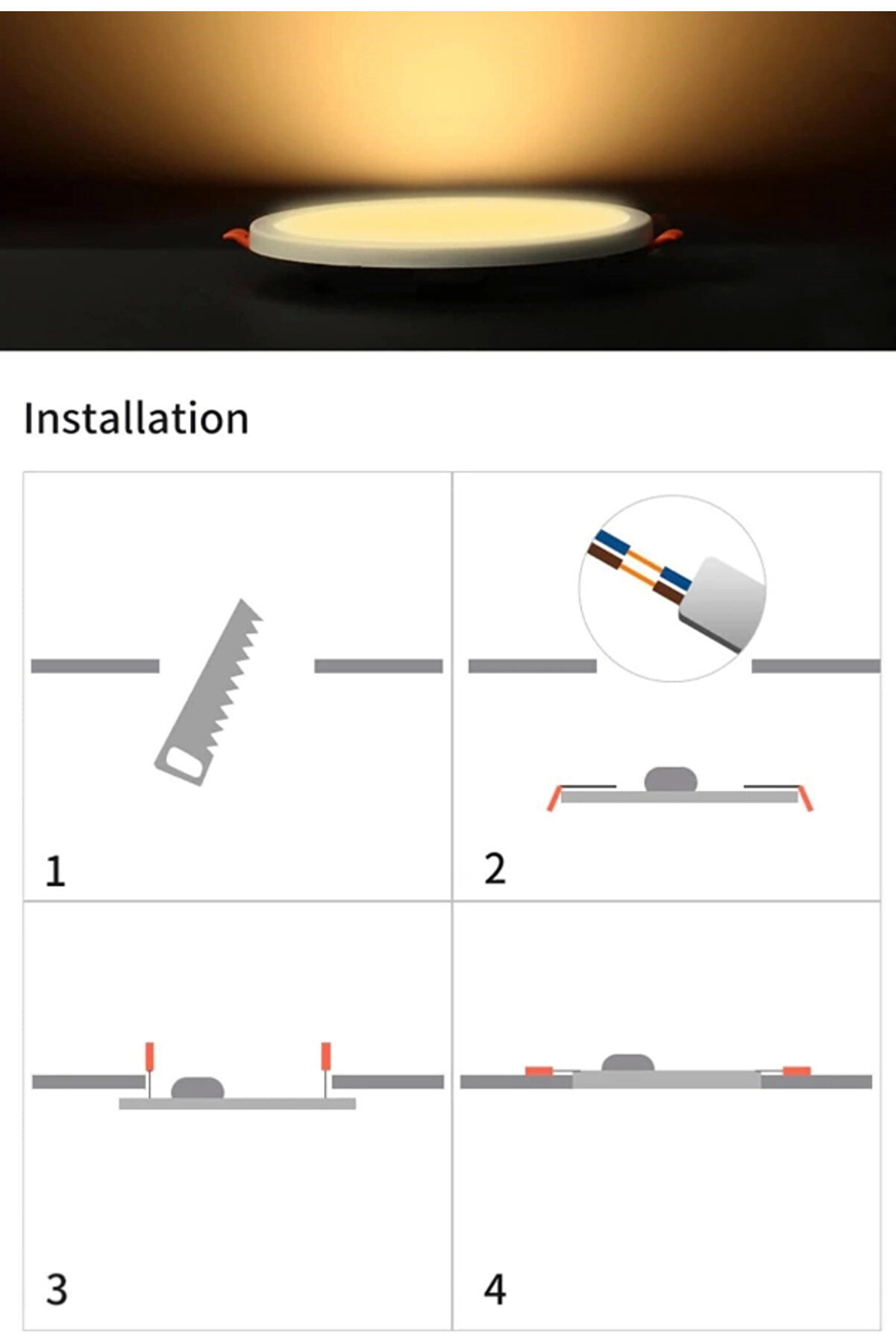 Installation

1

2

3

4