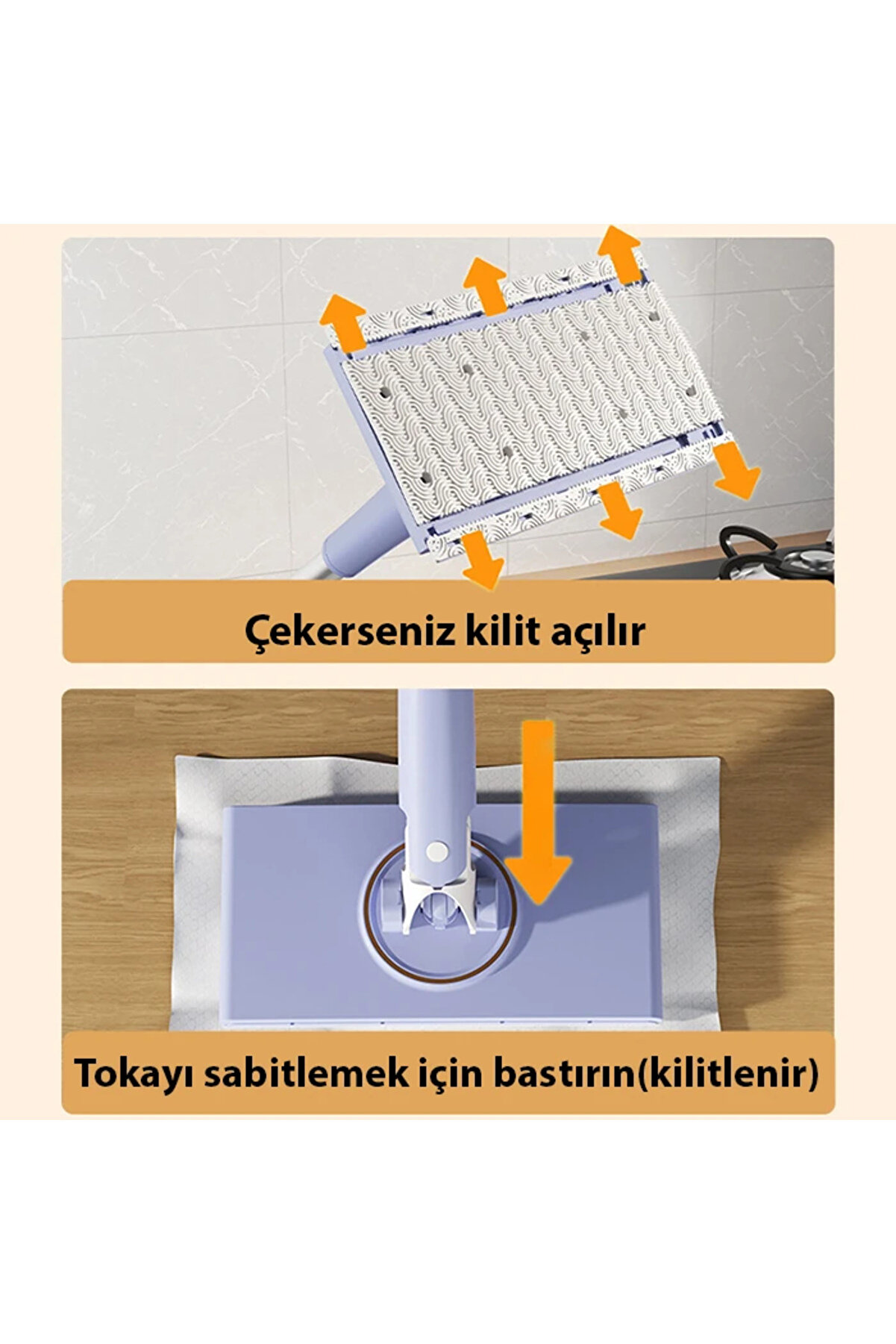 Çekerseniz kilit açılır

Tokayı sabitlemek için bastırın(kilitlenir)