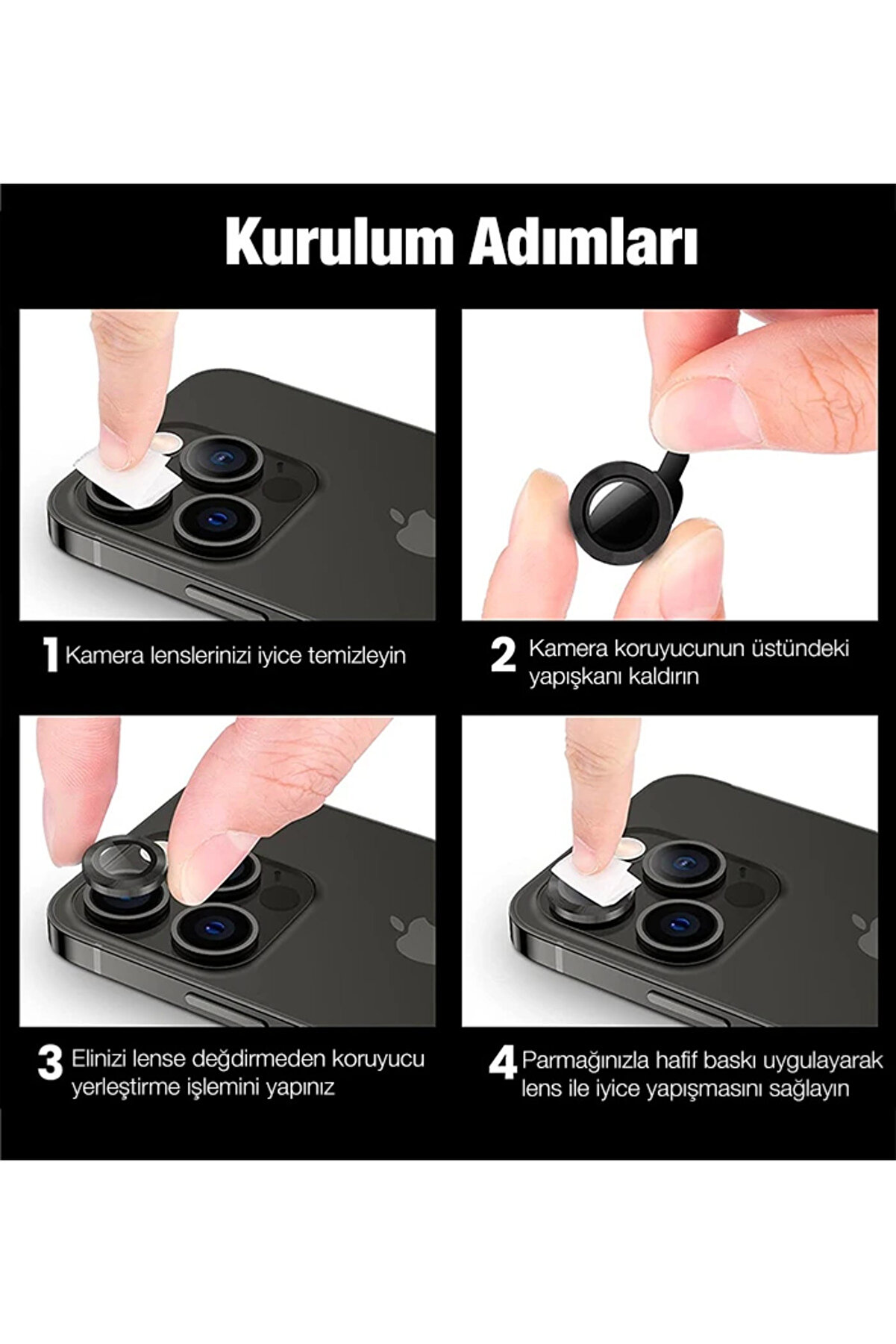 Kurulum Adımları

1 Kamera lenslerinizi iyice temizleyin

2 Kamera koruyucunun üstündeki yapışkanı kaldırın

3 Elinizi lense değdirmeden koruyucu yerleştirme işlemini yapınız

4 Parmağınızla hafif baskı uygulayarak lens ile iyice yapışmasını sağlayın