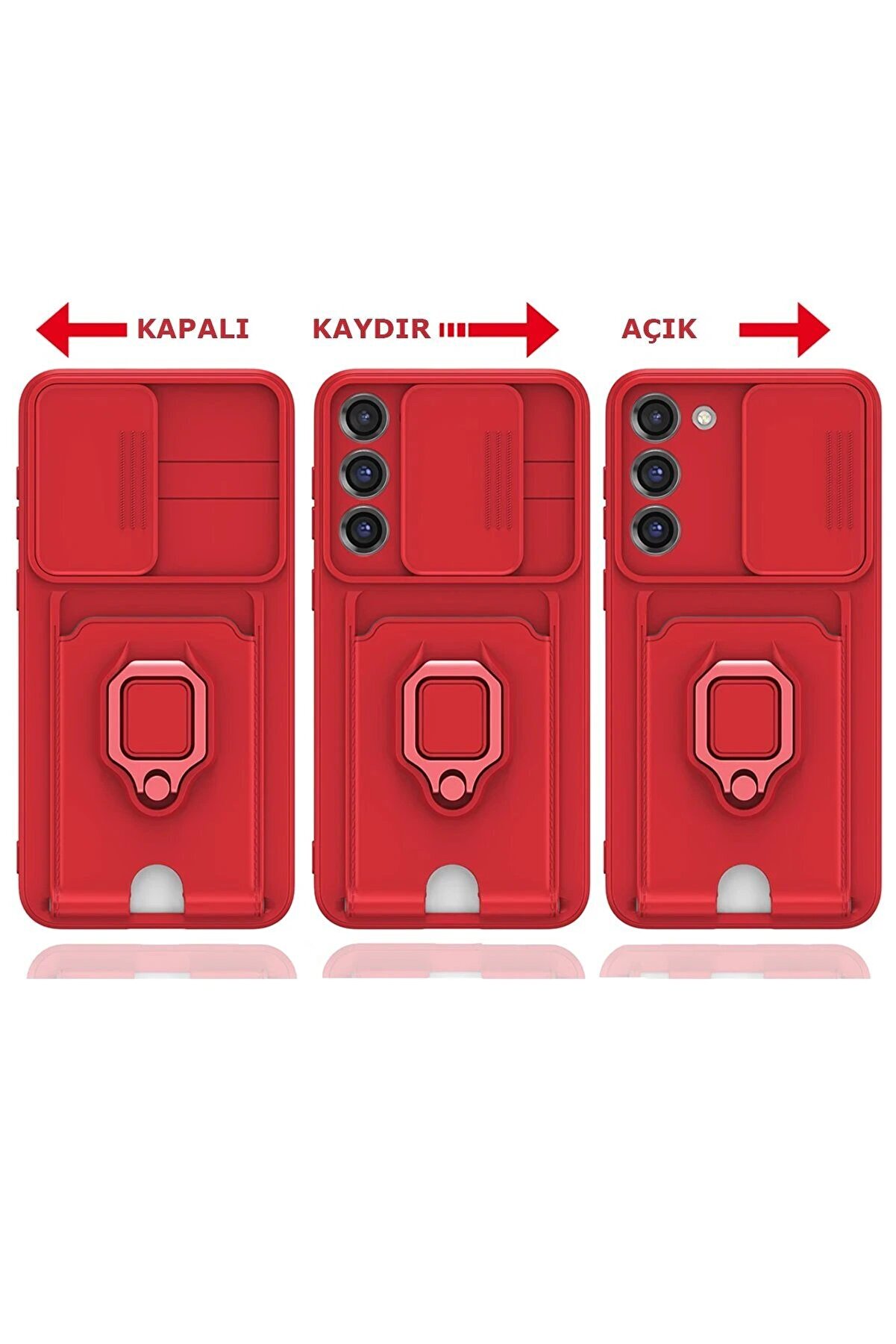 KAPALI KAYDIR AÇIK