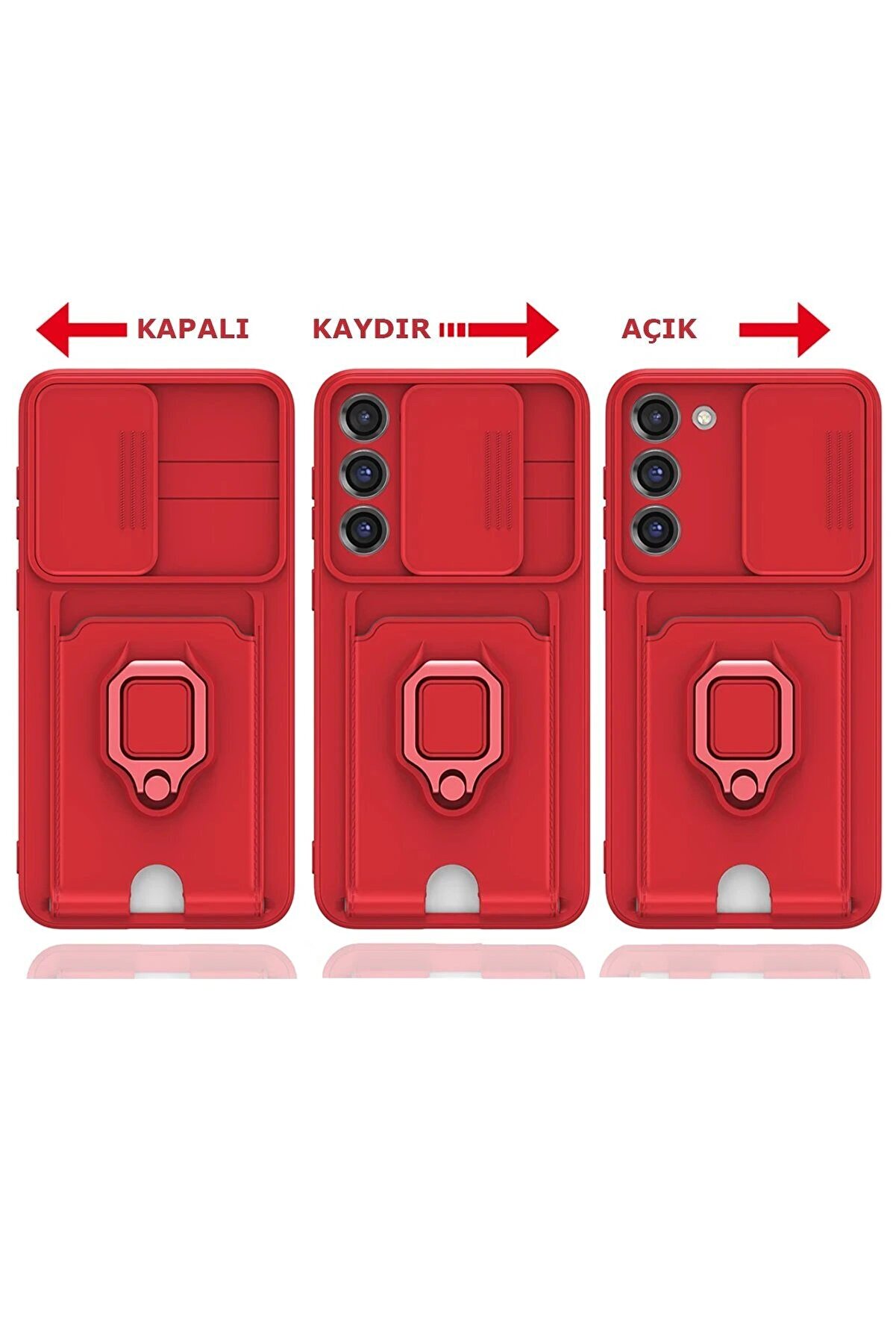 KAPALI KAYDIR AÇIK