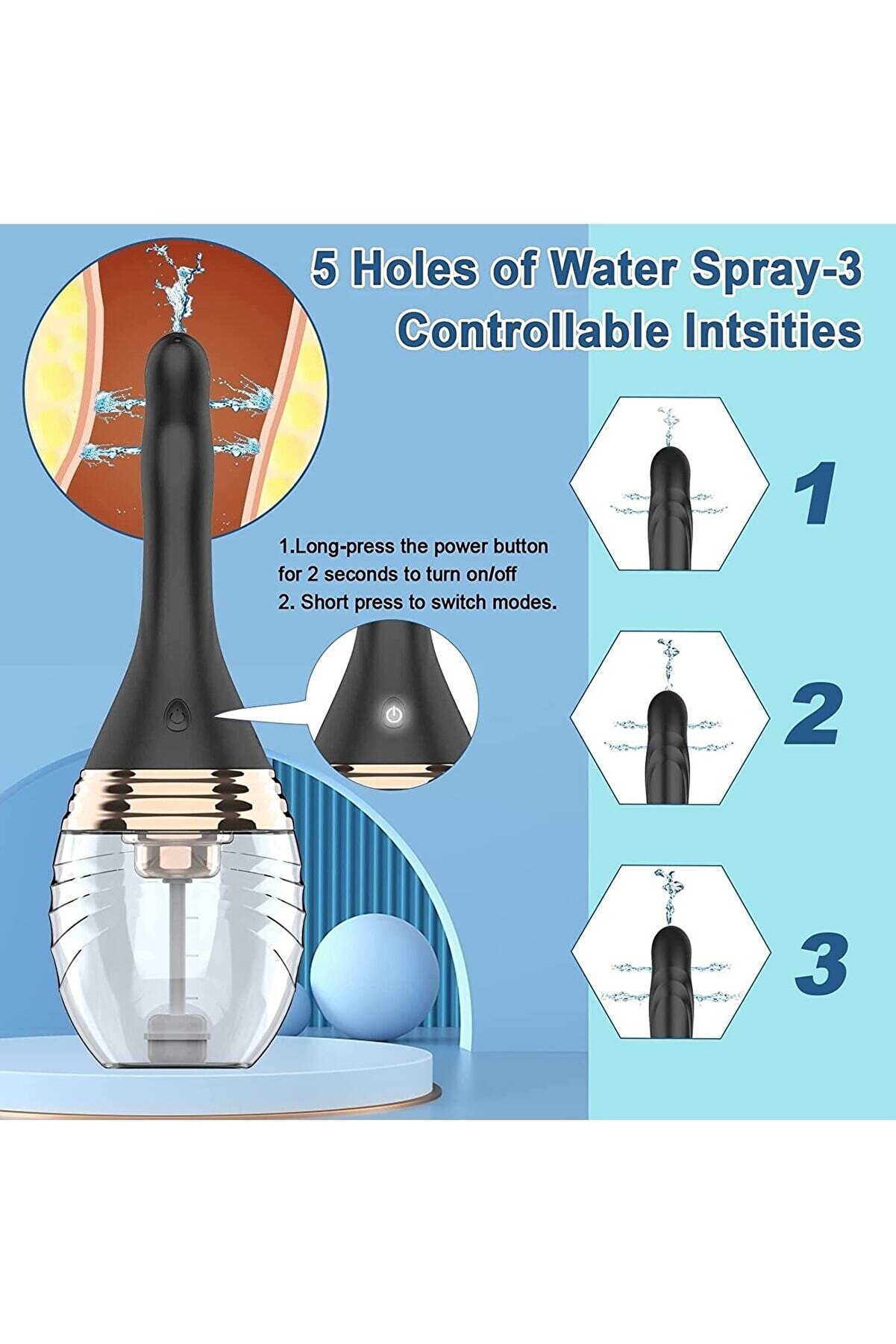 5 Holes of Water Spray-3 Controllable Intsities

1.Long-press the power button for 2 seconds to turn on/off
2. Short press to switch modes.

1

2

3