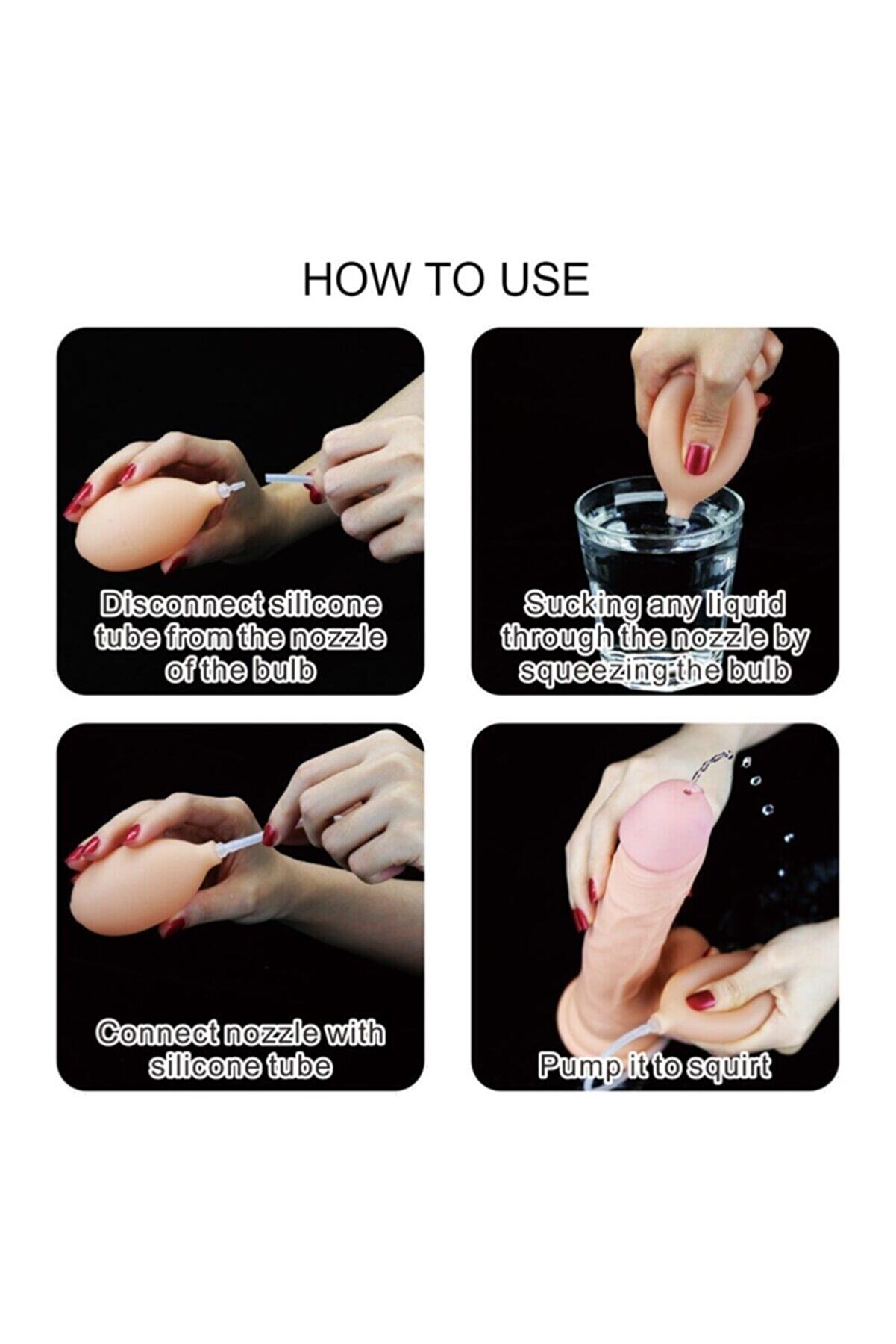 HOW TO USE

Disconnect silicone tube from the nozzle of the bulb

Sucking any liquid through the nozzle by squeezing the bulb

Connect nozzle with silicone tube

Pump it to squirt