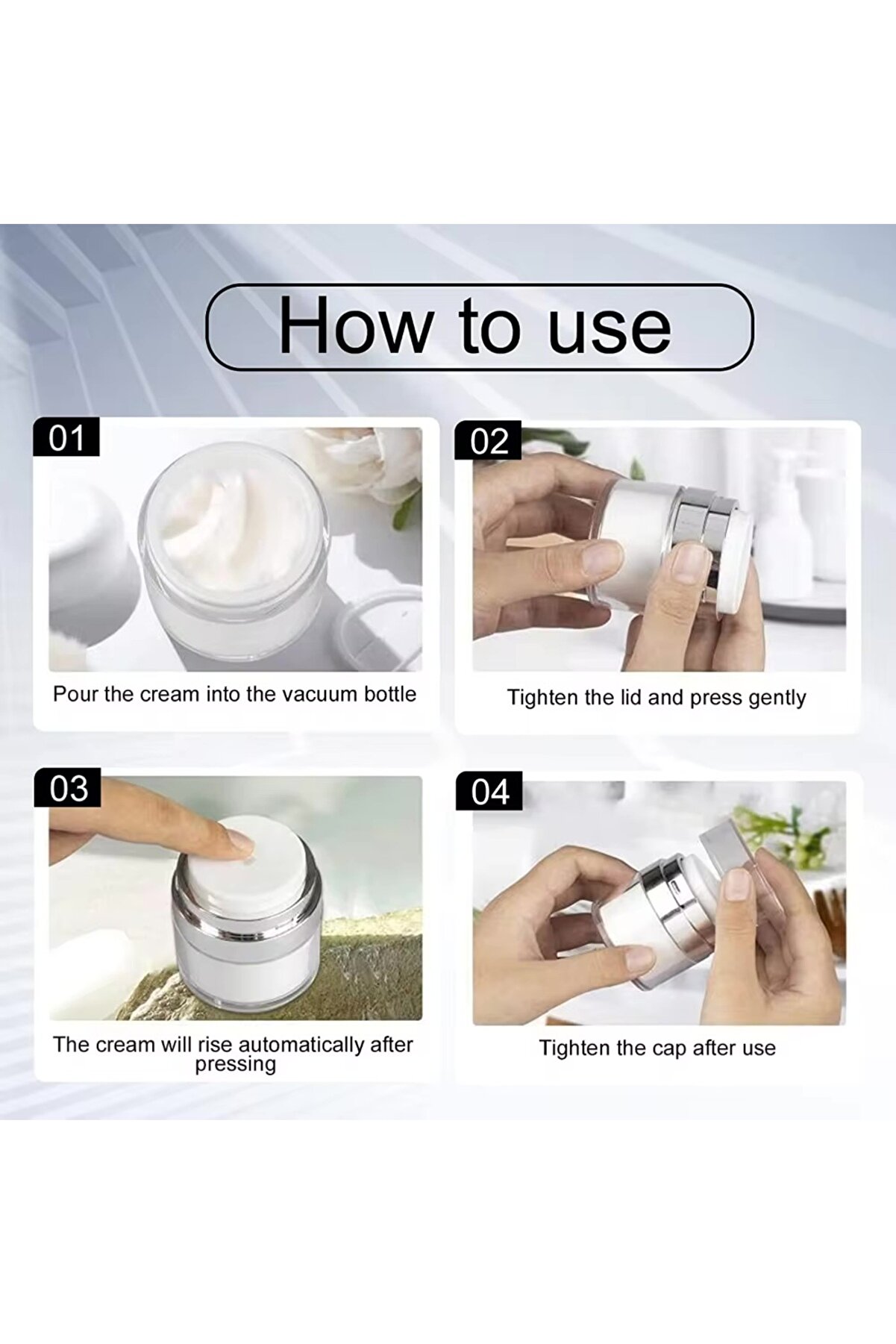 How to use

01

Pour the cream into the vacuum bottle

02

Tighten the lid and press gently

03

The cream will rise automatically after pressing

04

Tighten the cap after use