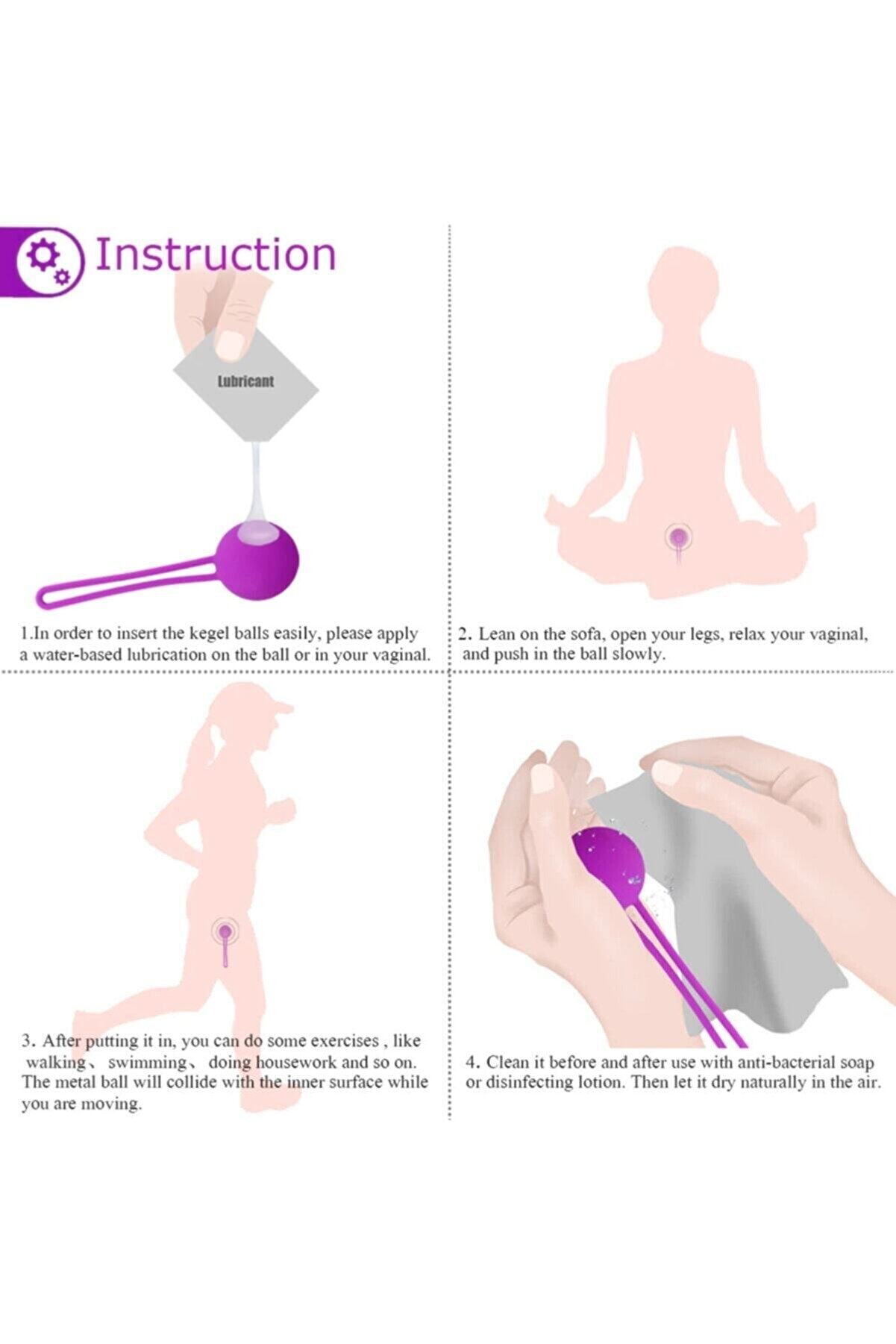 Instruction

Lubricant

1.In order to insert the kegel balls easily, please apply a water-based lubrication on the ball or in your vaginal.

2. Lean on the sofa, open your legs, relax your vaginal, and push in the ball slowly.

3. After putting it in, you can do some exercises , like walking、 swimming、 doing housework and so on. The metal ball will collide with the inner surface while you are moving.

4. Clean it before and after use with anti-bacterial soap or disinfecting lotion. Then let it dry naturally in the air.