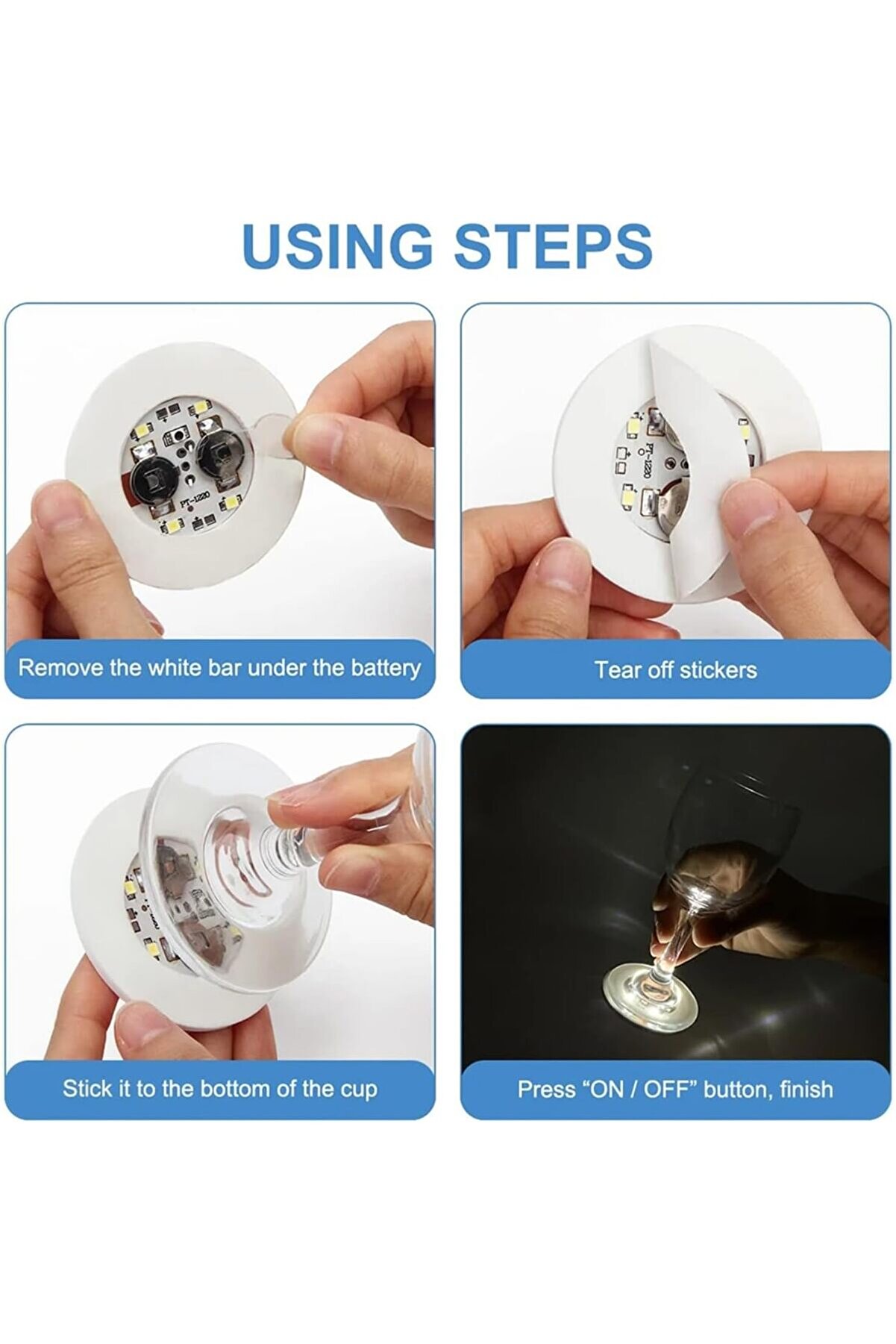 USING STEPS

PT-1220

Remove the white bar under the battery

PT-1220

Tear off stickers

Stick it to the bottom of the cup

Press "ON / OFF" button, finish