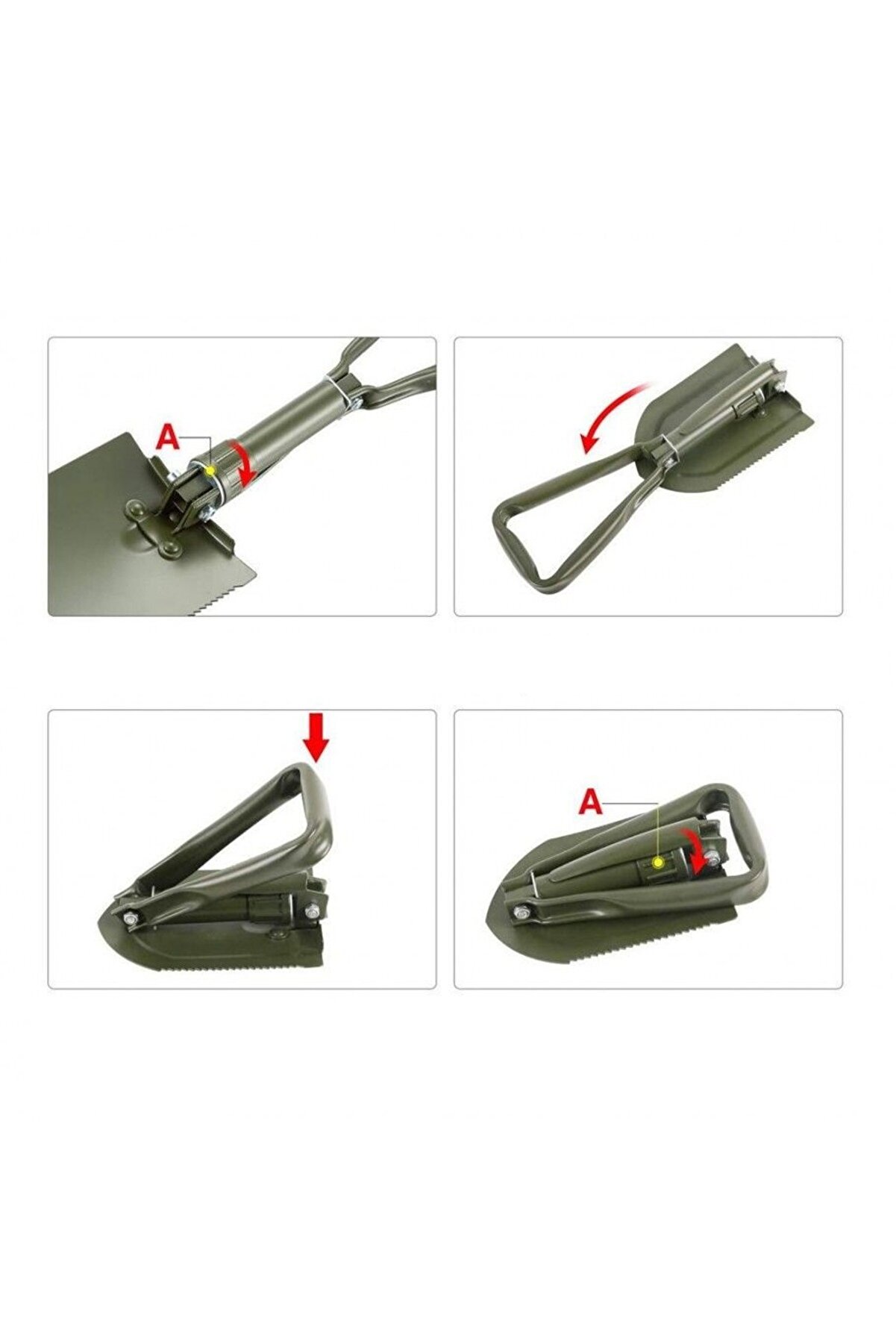 A

A