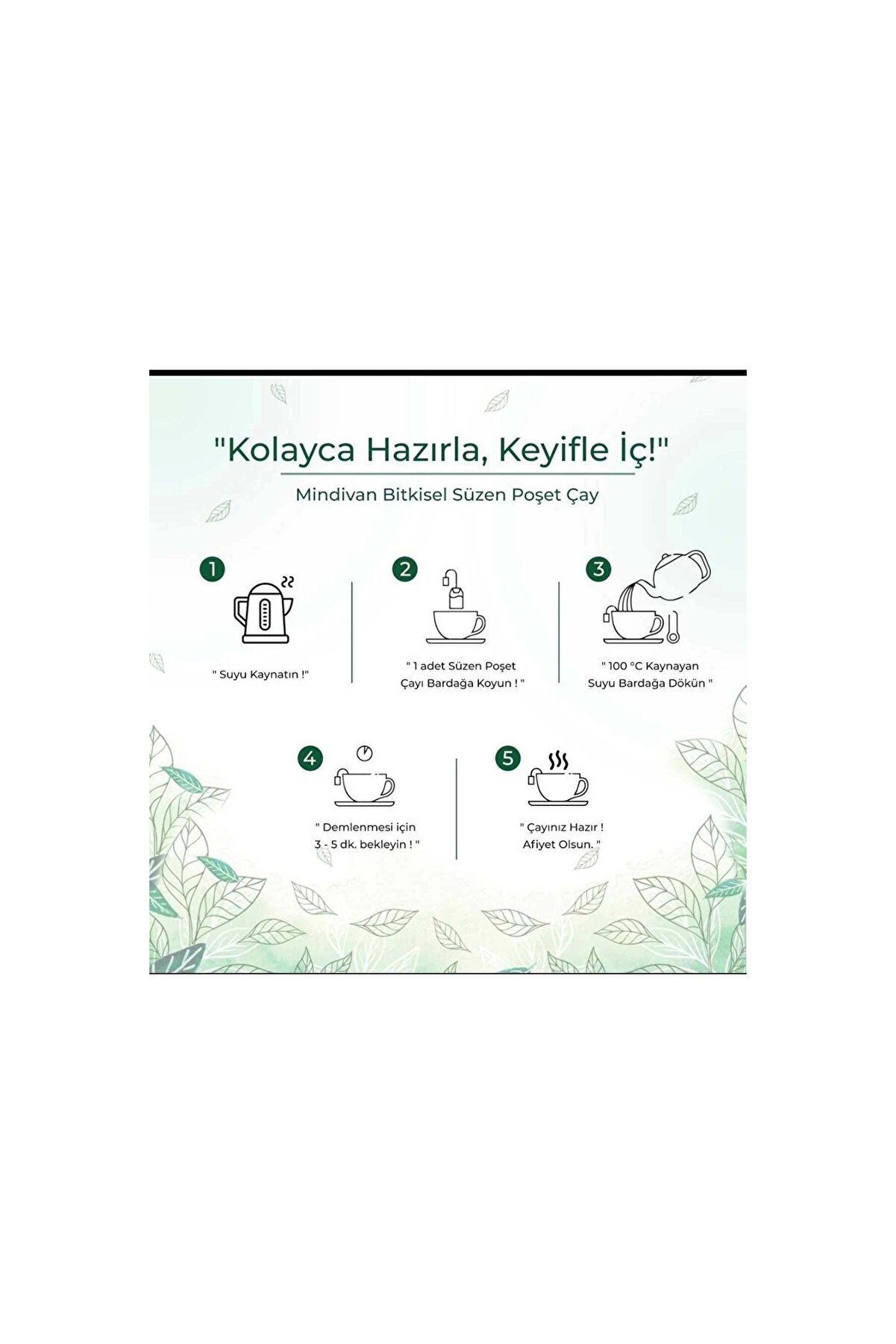 "Kolayca Hazırla, Keyifle İç!"

Mindivan Bitkisel Süzen Poşet Çay

1

" Suyu Kaynatın !"

2

" 1 adet Süzen Poşet Çayı Bardağa Koyun ! "

3

" 100 °C Kaynayan Suyu Bardağa Dökün "

4

" Demlenmesi için 3 - 5 dk. bekleyin ! "

5

" Çayınız Hazır ! Afiyet Olsun. "