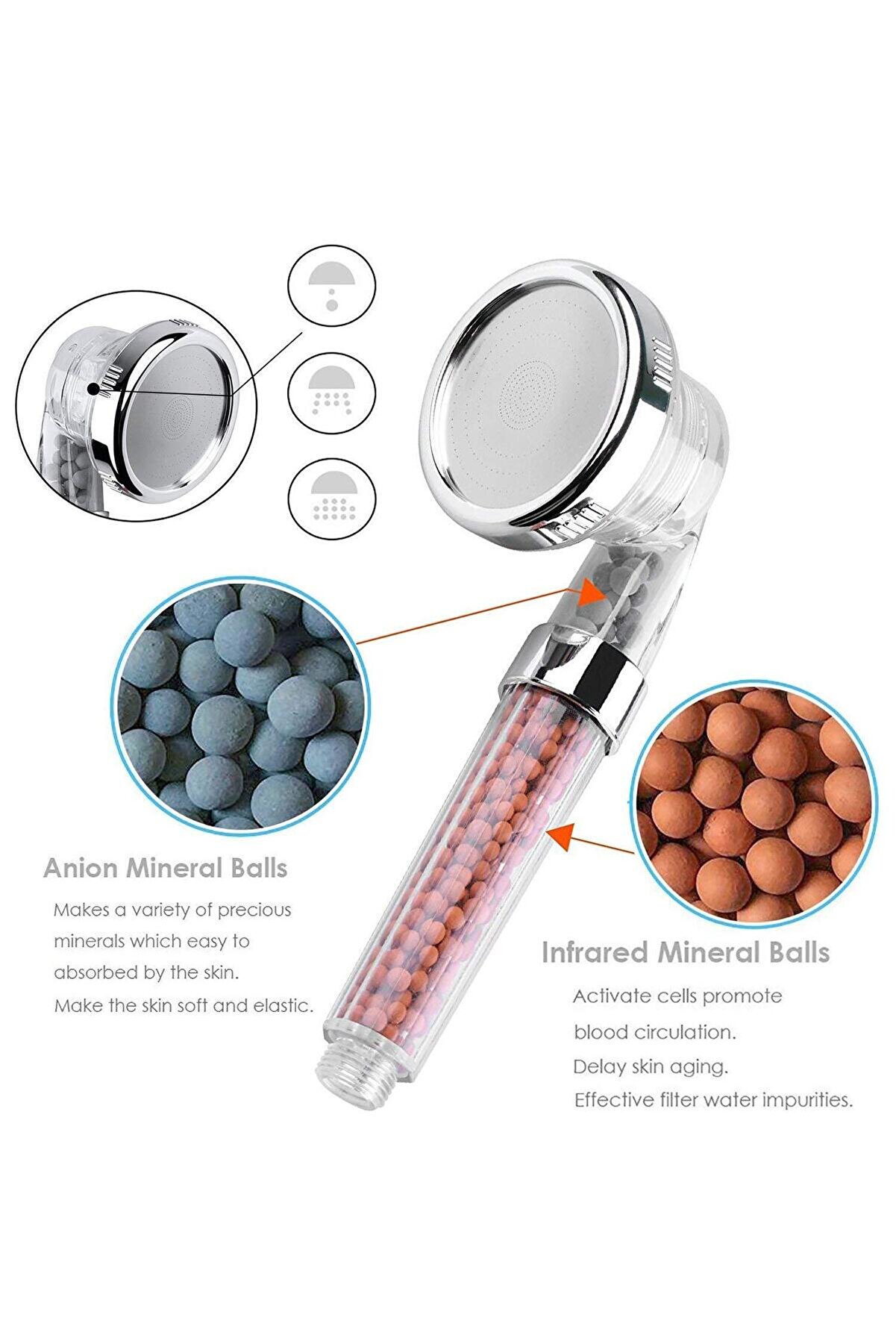 Anion Mineral Balls

Makes a variety of precious minerals which easy to absorbed by the skin.
Make the skin soft and elastic.

Infrared Mineral Balls

Activate cells promote blood circulation.
Delay skin aging.
Effective filter water impurities.