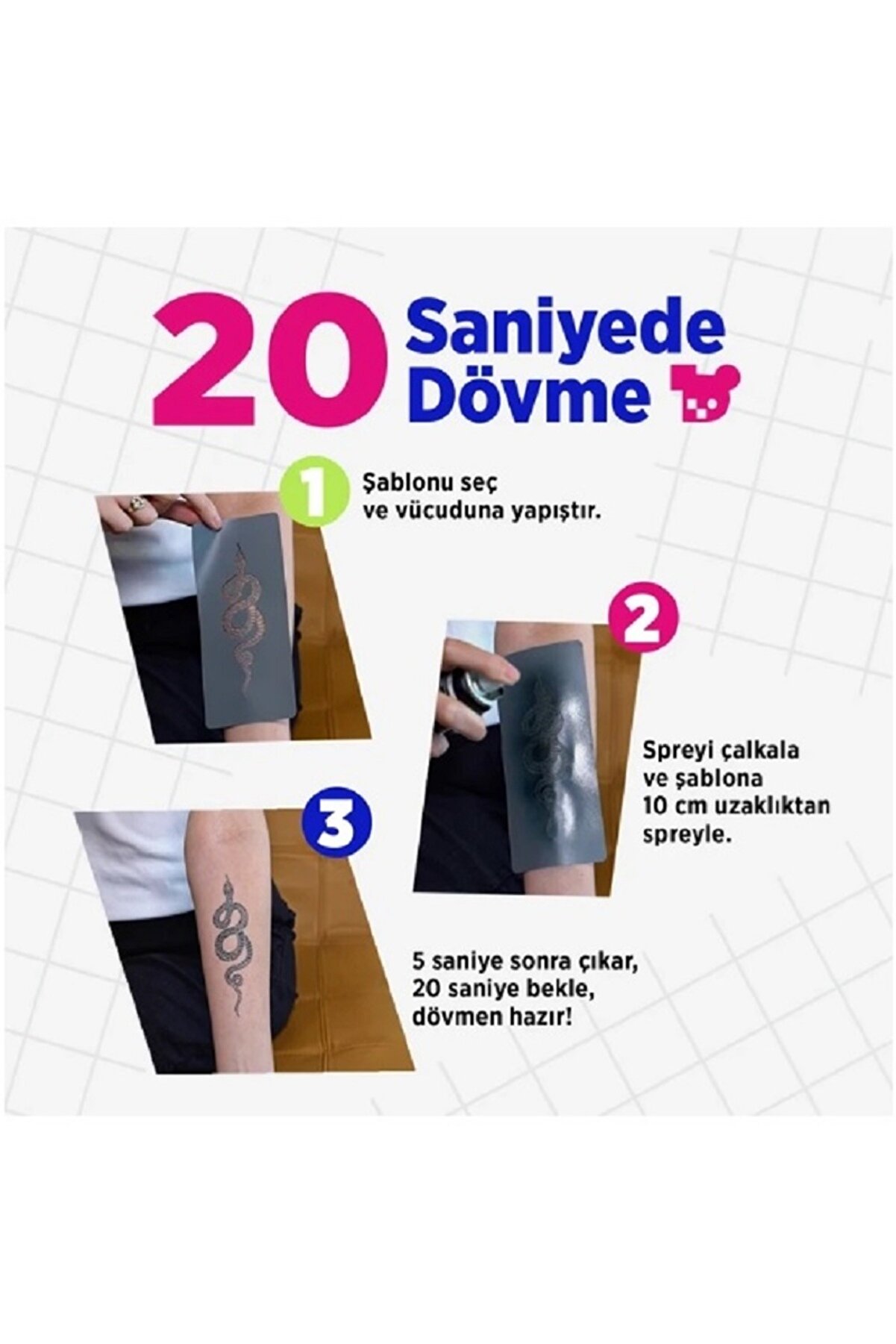 20 Saniyede Dövme

1 Şablonu seç ve vücuduna yapıştır.

2 Spreyi çalkala ve şablona 10 cm uzaklıktan spreyle.

3 5 saniye sonra çıkar, 20 saniye bekle, dövmen hazır!