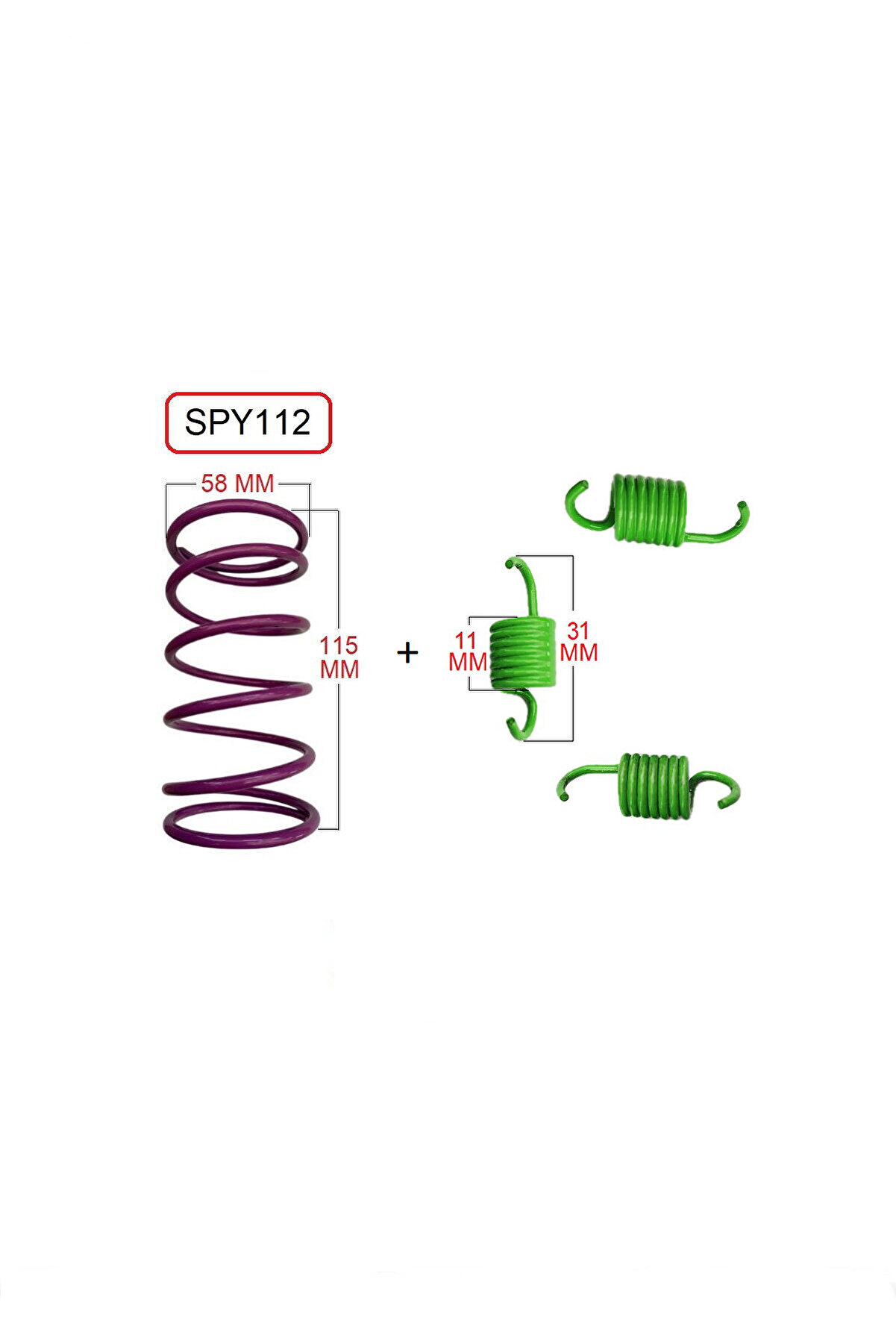 SPY112

58 MM

115 MM

+

11 MM

31 MM